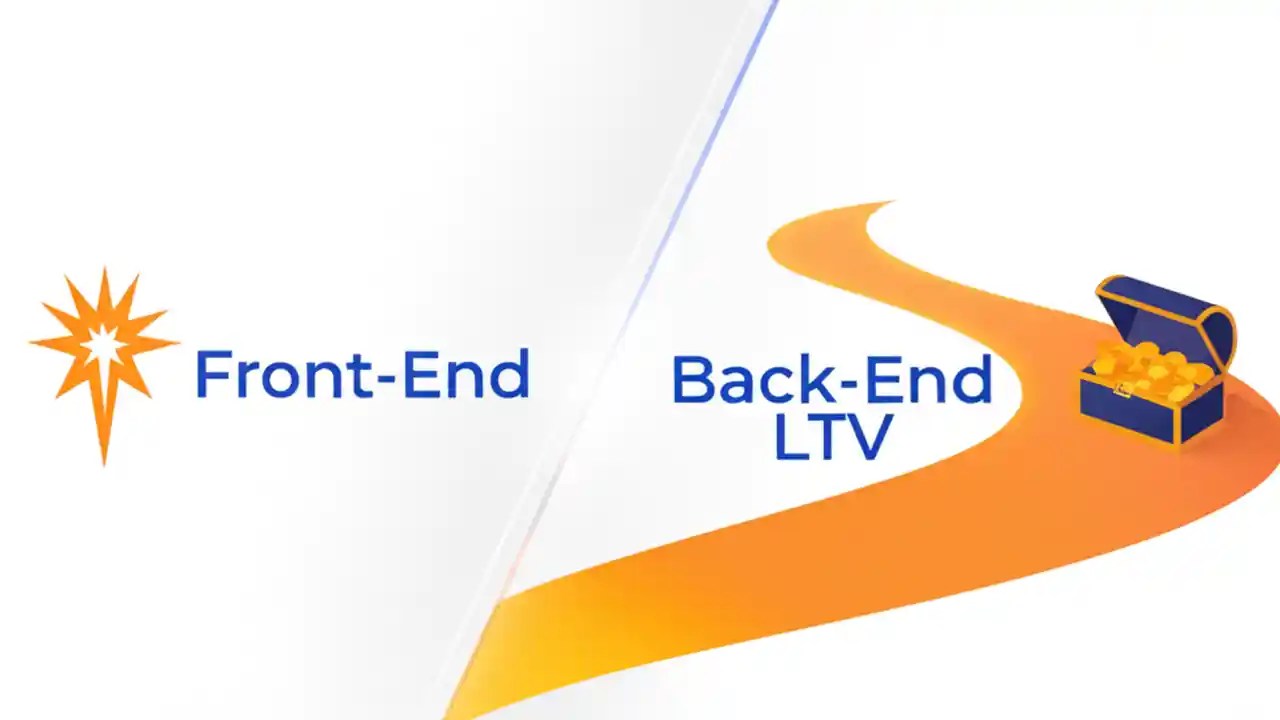 Front-End

Back-End
LTV