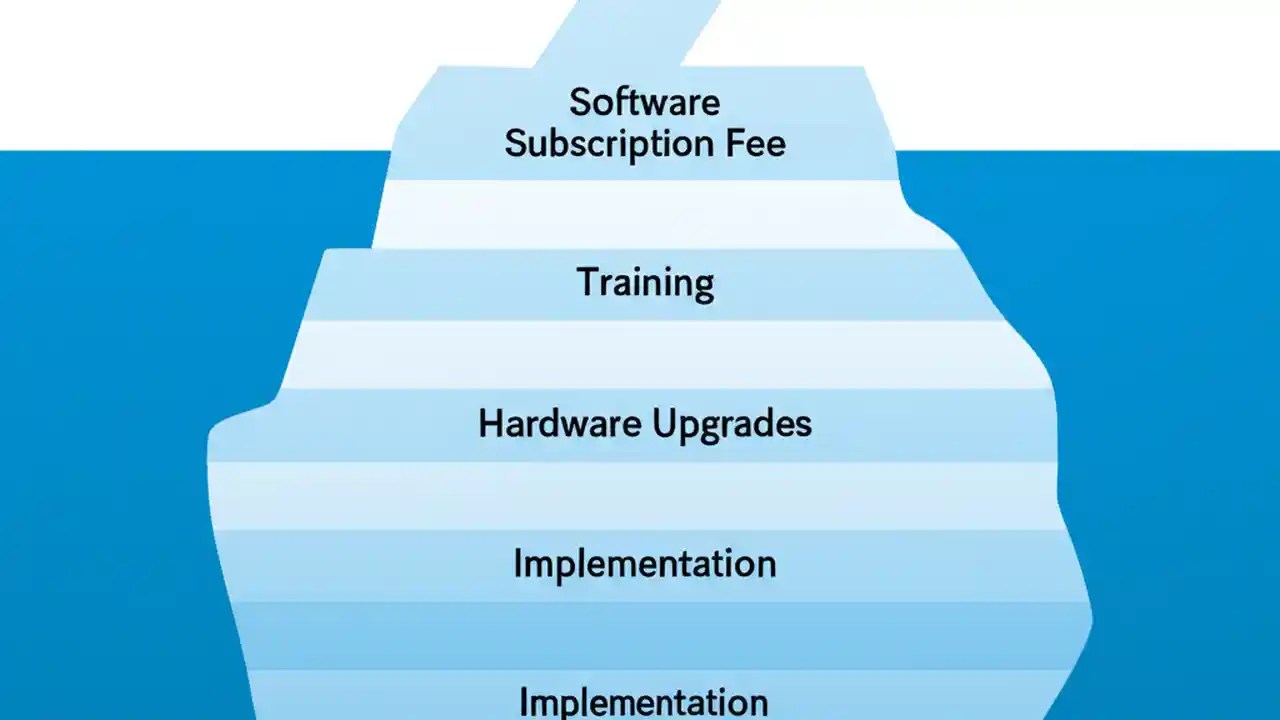 Software
Subscription Fee

Training

Hardware Upgrades

Implementation

Implementation