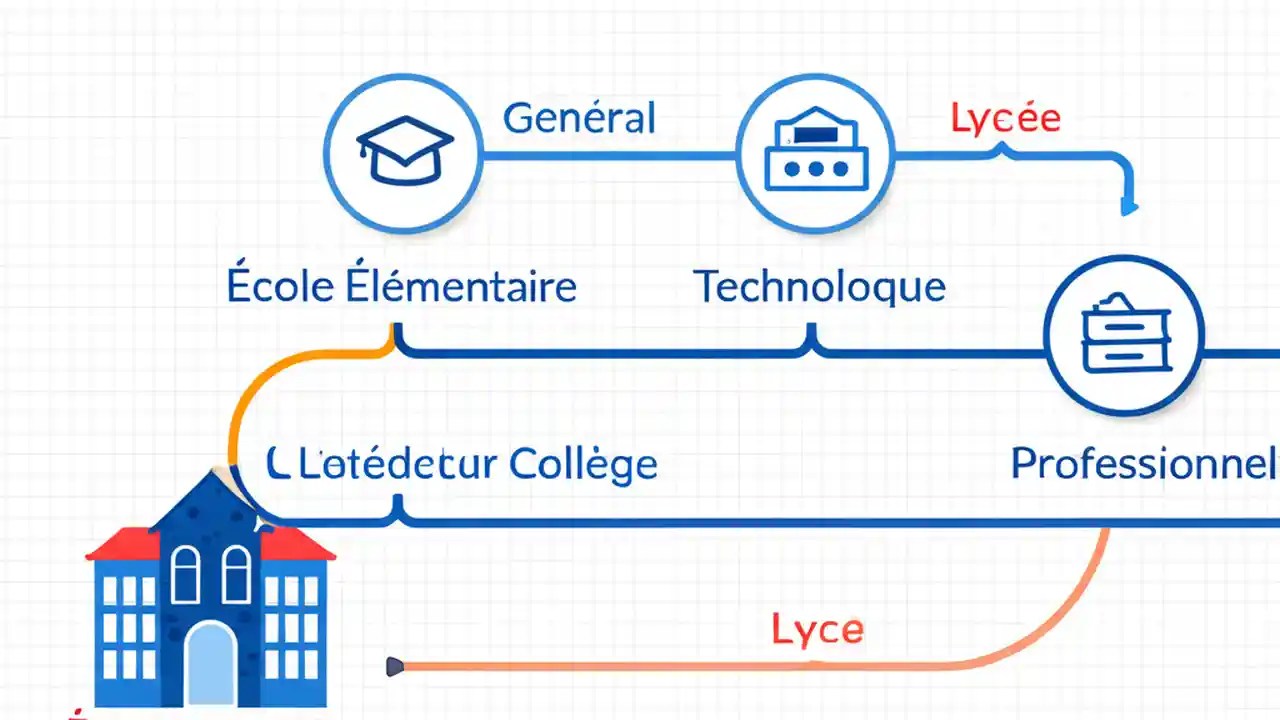 Genéral

Lycée

École Élémentaire

Technoloque

Lotédetur Collège

Professionnel

Lyce