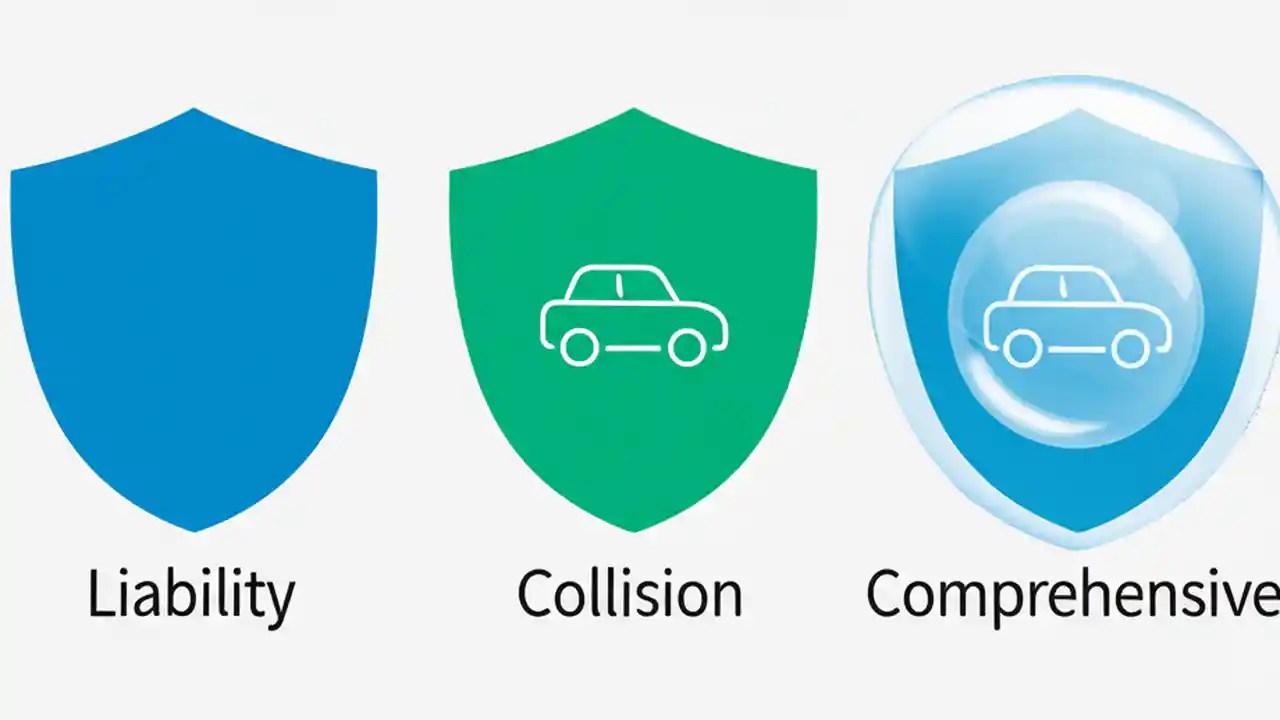 Liability

Collision

Comprehensive