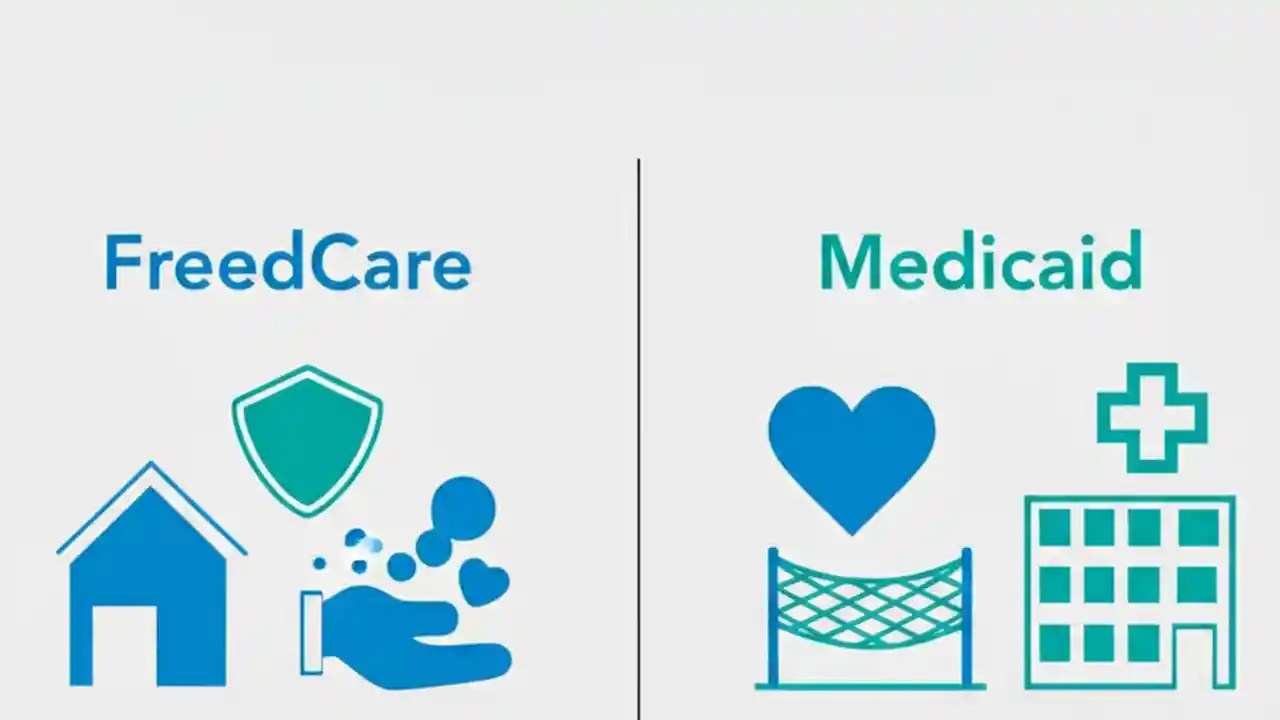 FreedCare

Medicaid