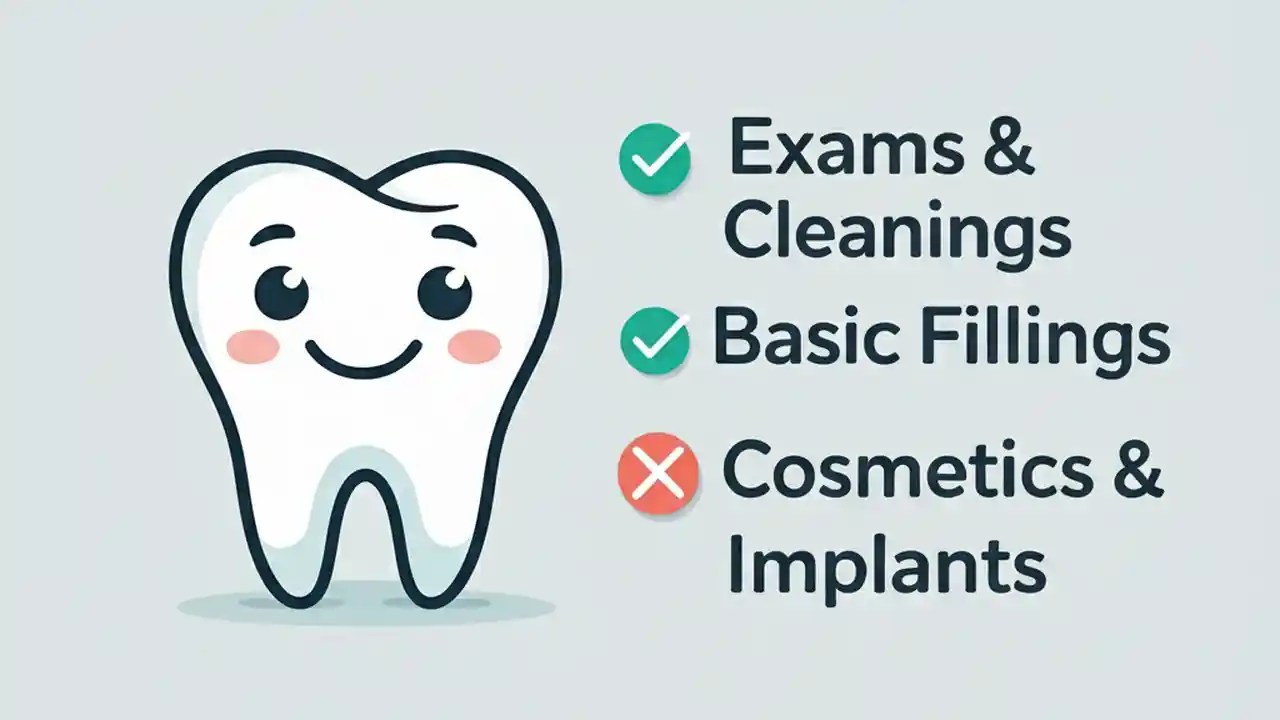 Exams & Cleanings

Basic Fillings

Cosmetics & Implants