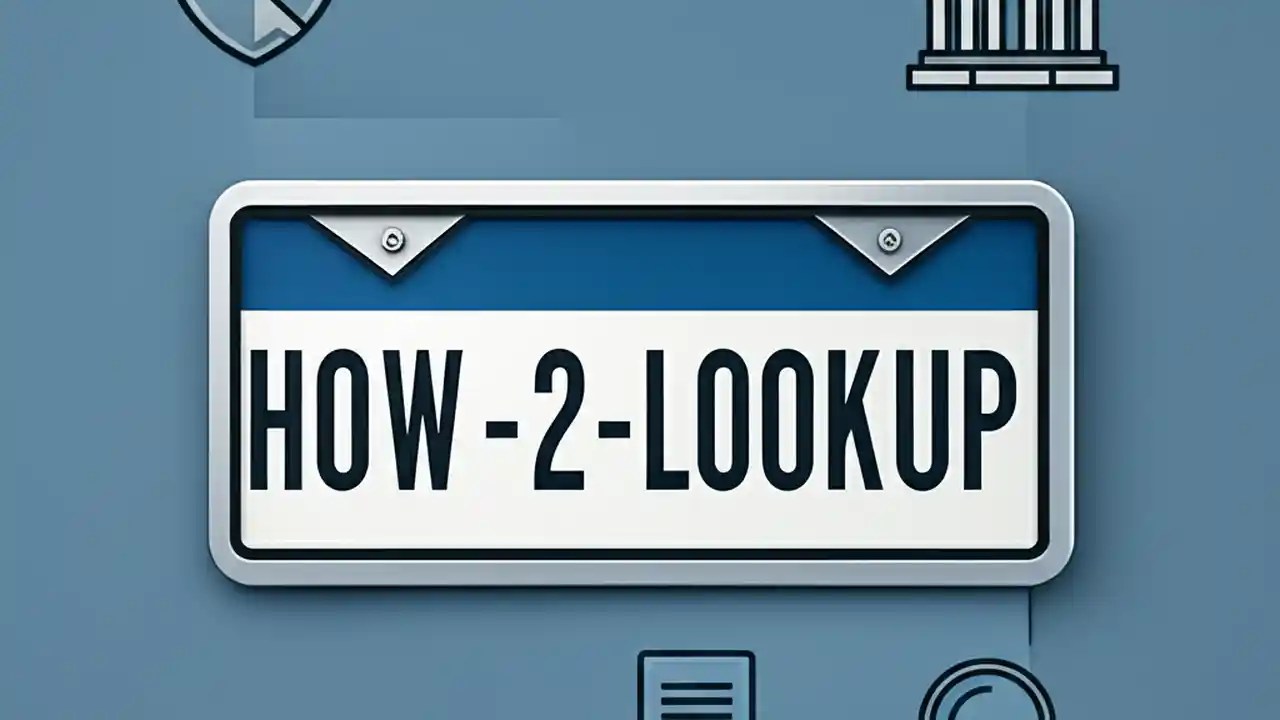 HOW-2-LOOKUP