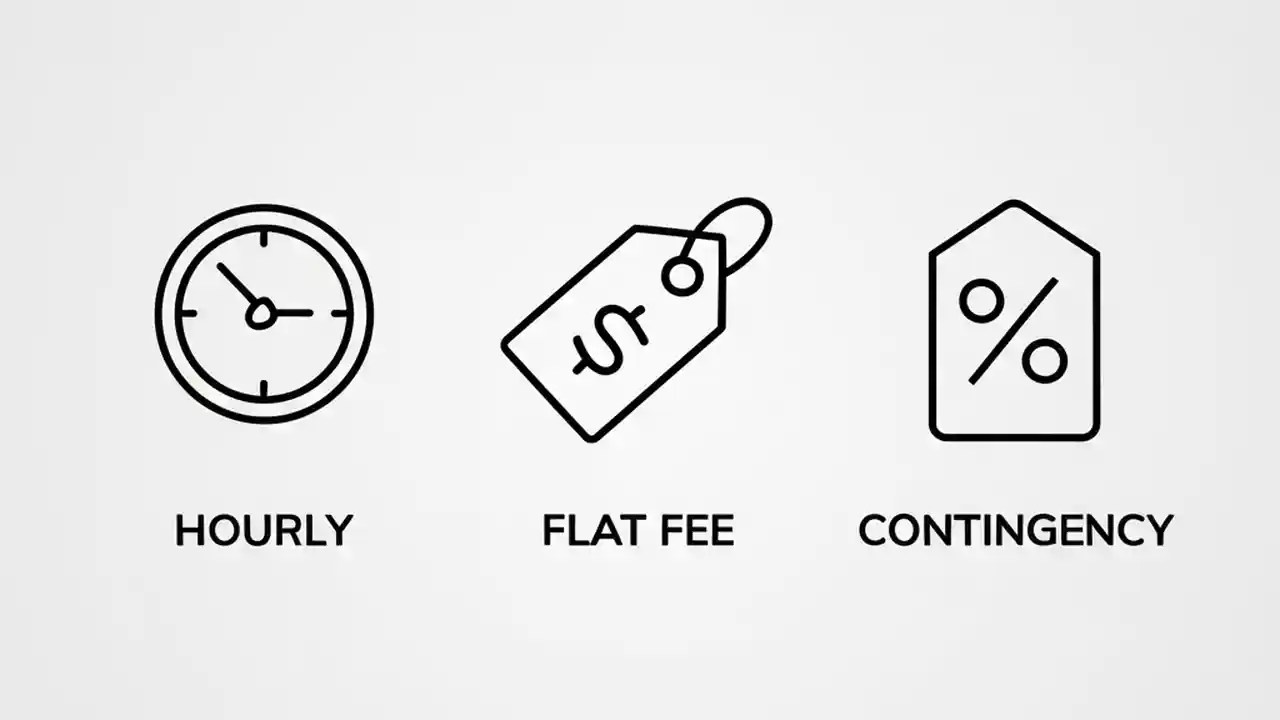 $

%

HOURLY

FLAT FEE

CONTINGENCY