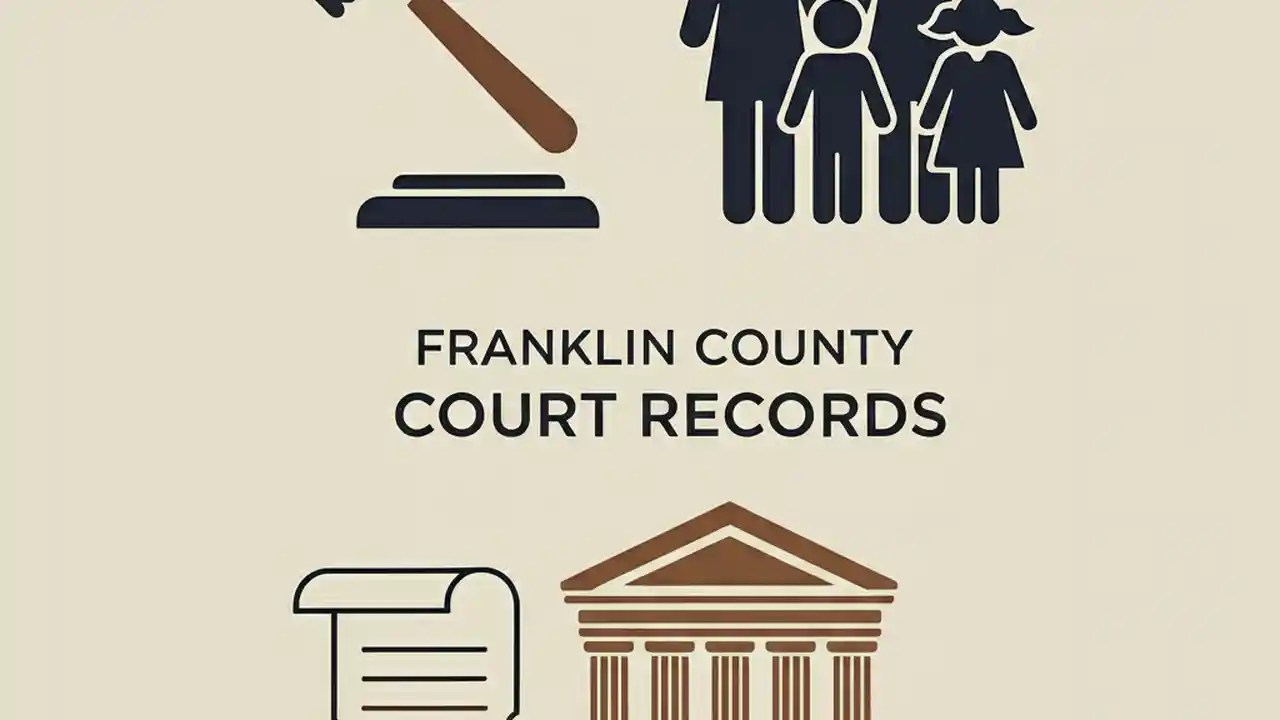 FRANKLIN COUNTY
COURT RECORDS