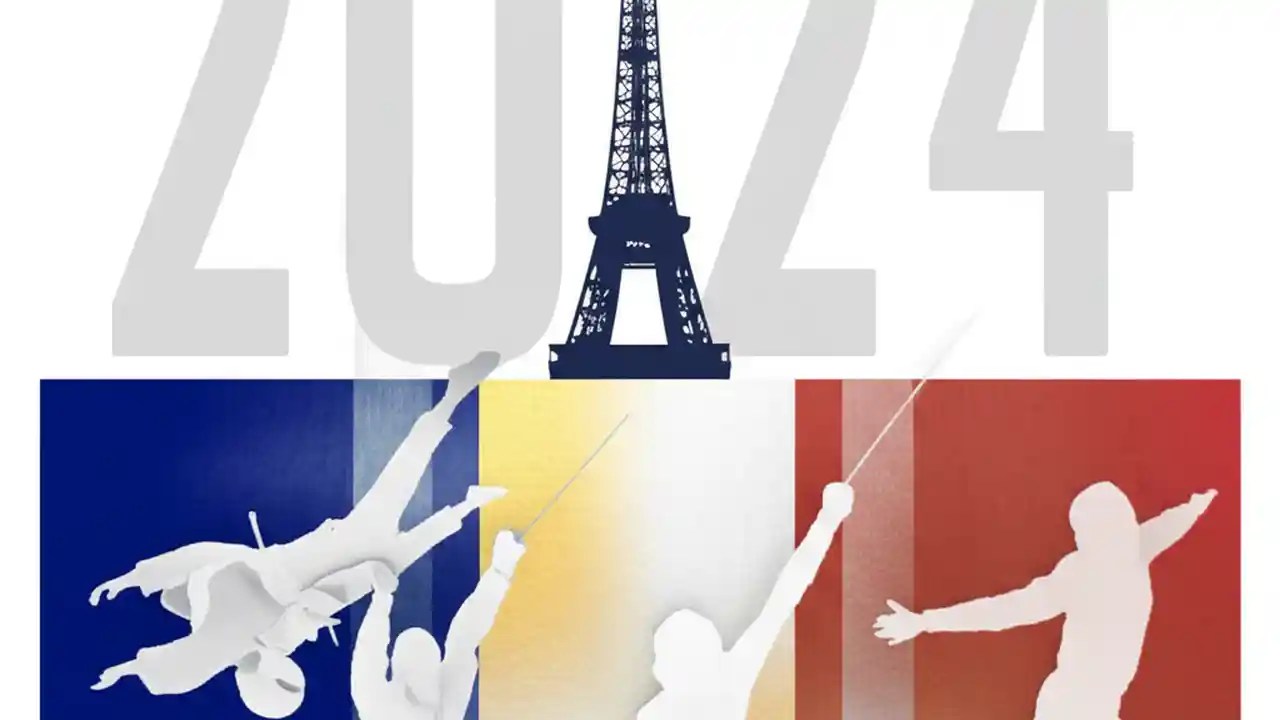 2024