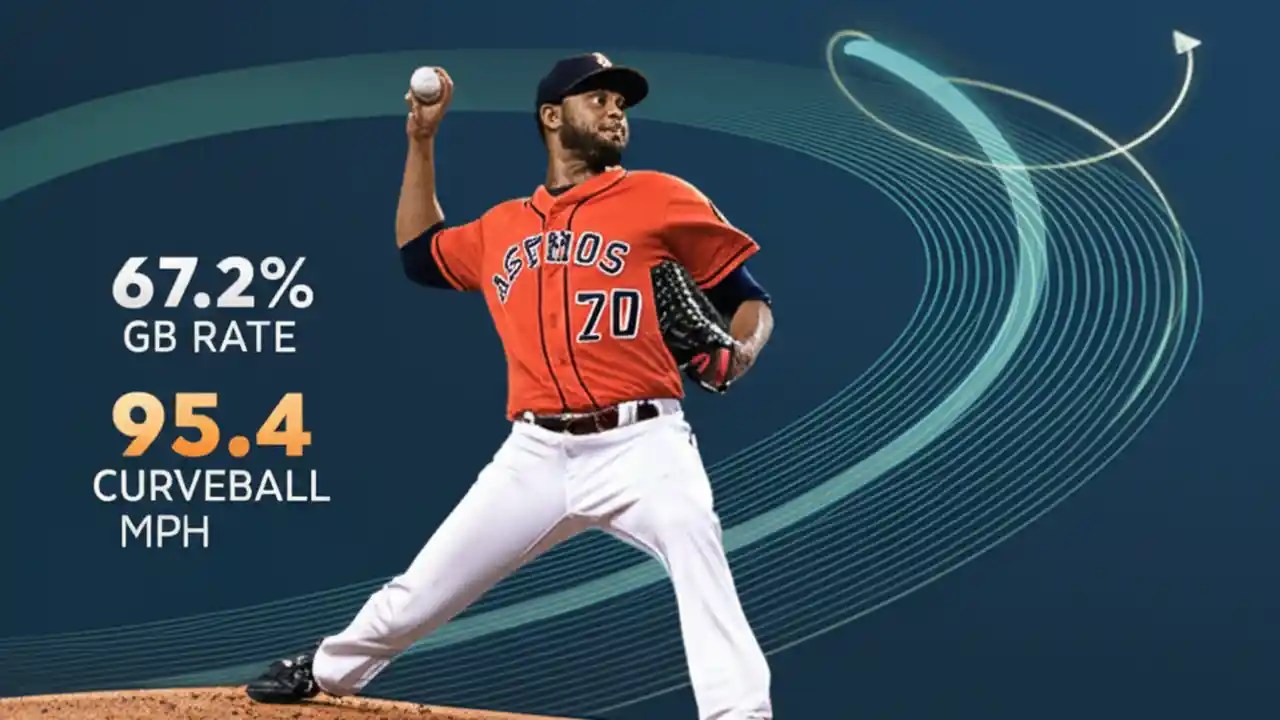 67.2%
GB RATE

95.4
CURVEBALL
MPH

ASTROS
70