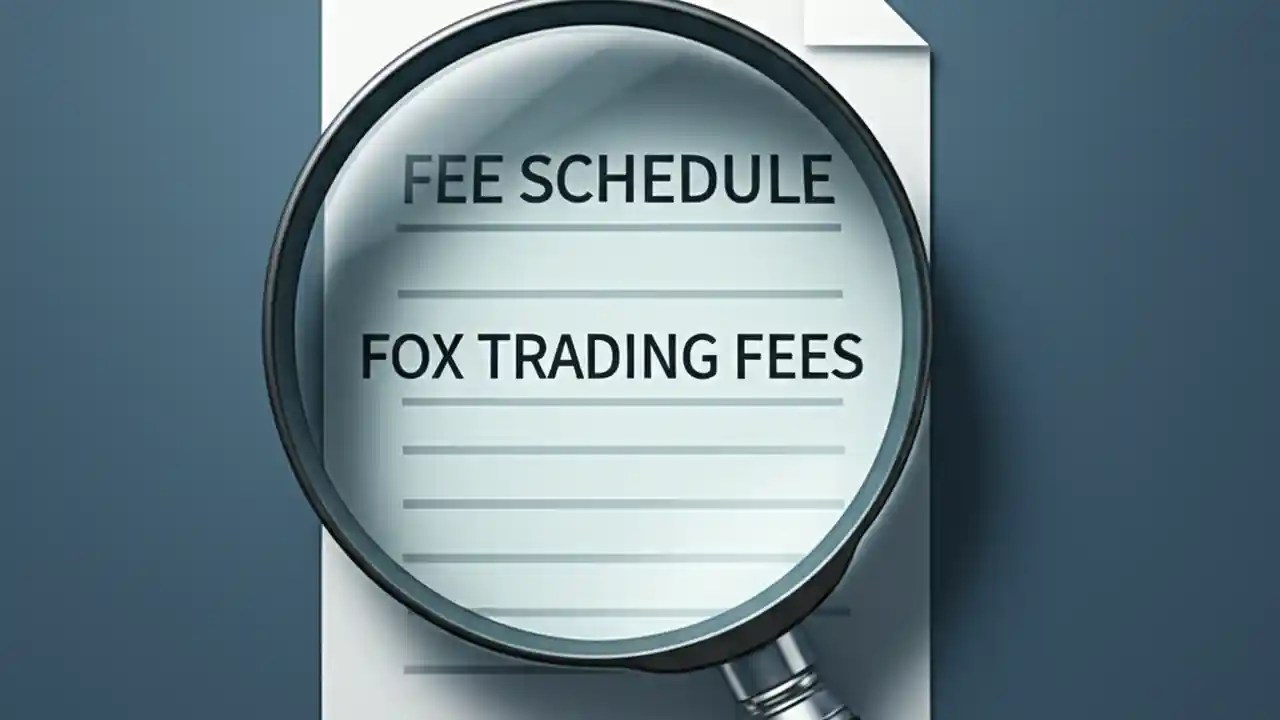 FEE SCHEDULE

FOX TRADING FEES