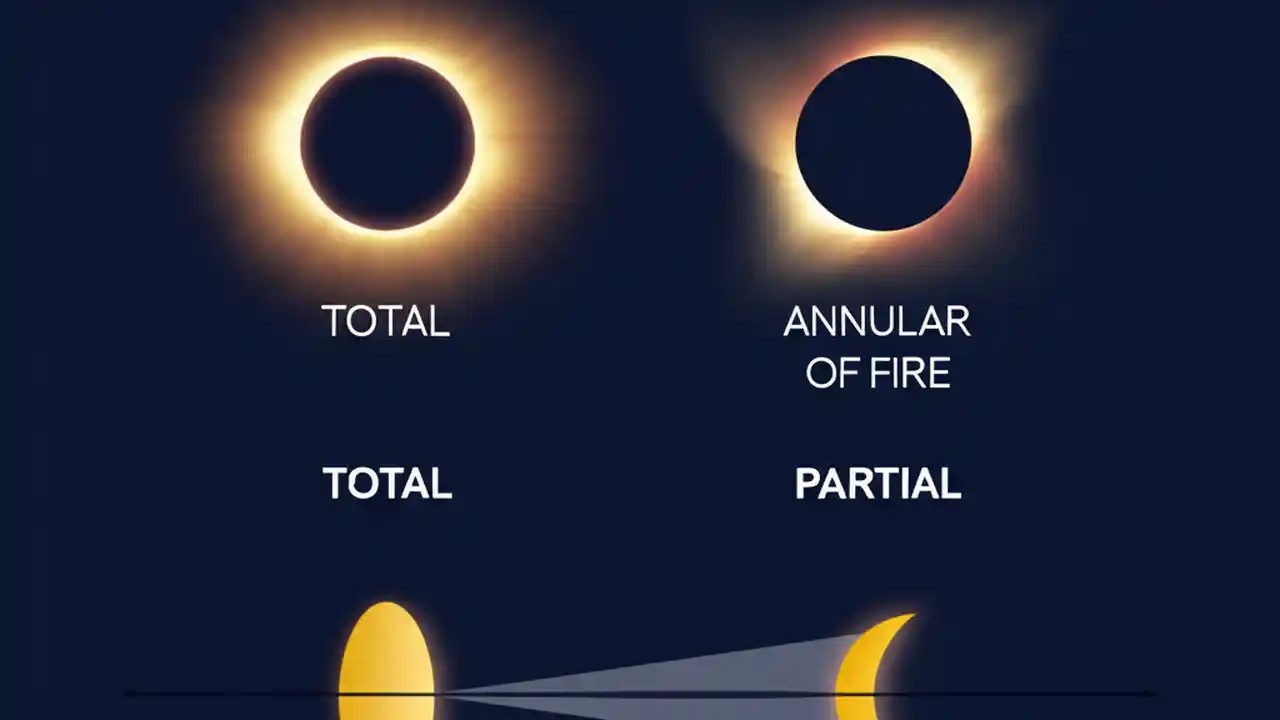 TOTAL

ANNULAR
OF FIRE

TOTAL

PARTIAL