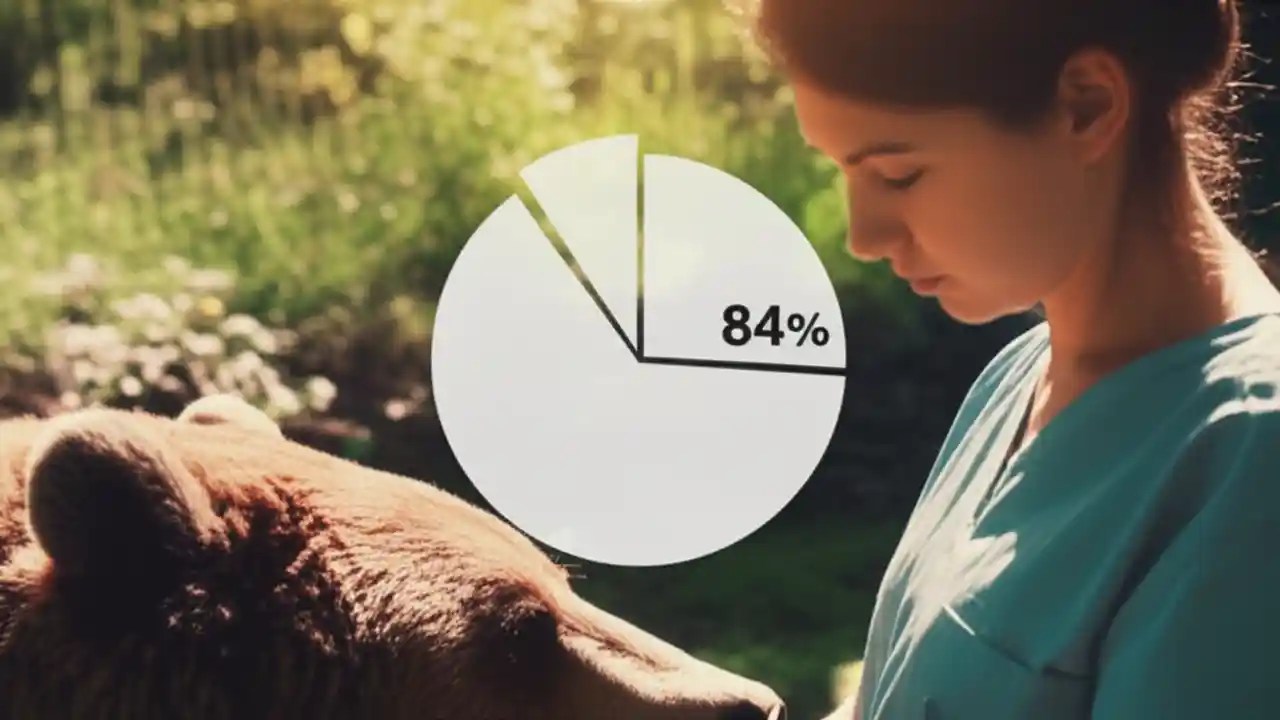 84%