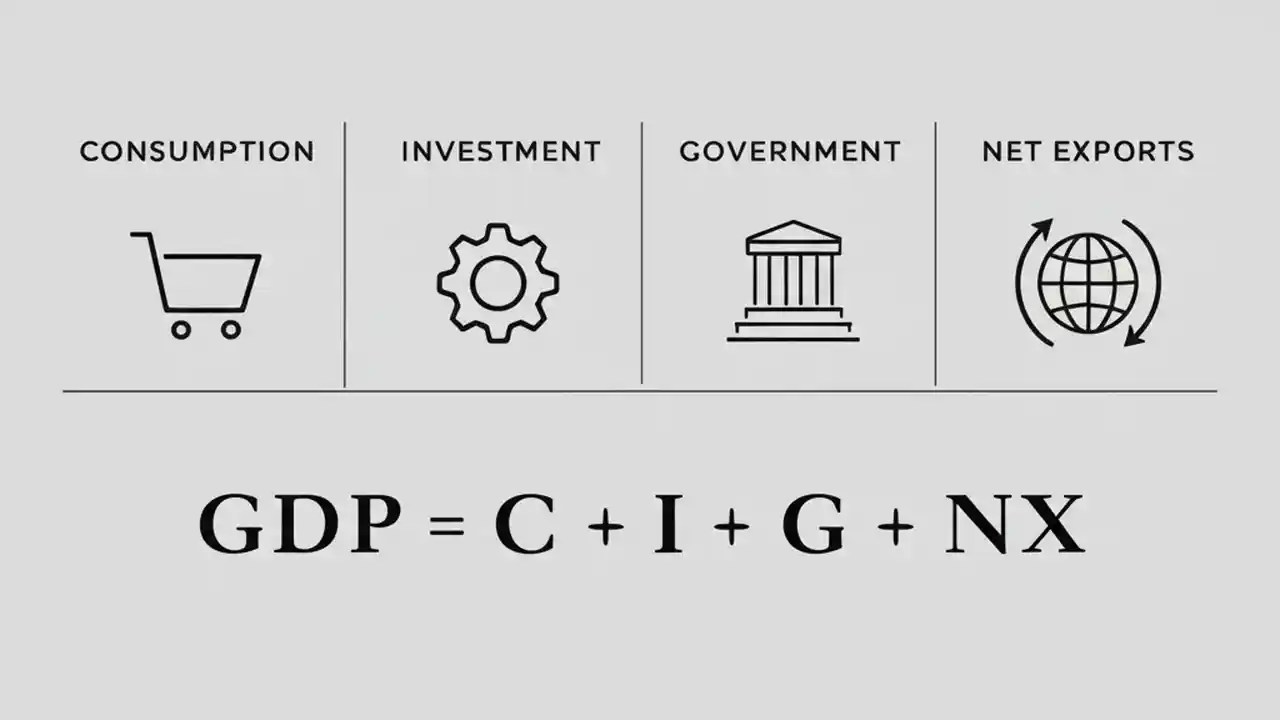 CONSUMPTION

INVESTMENT

GOVERNMENT

NET EXPORTS

$GDP = C + I + G + NX$