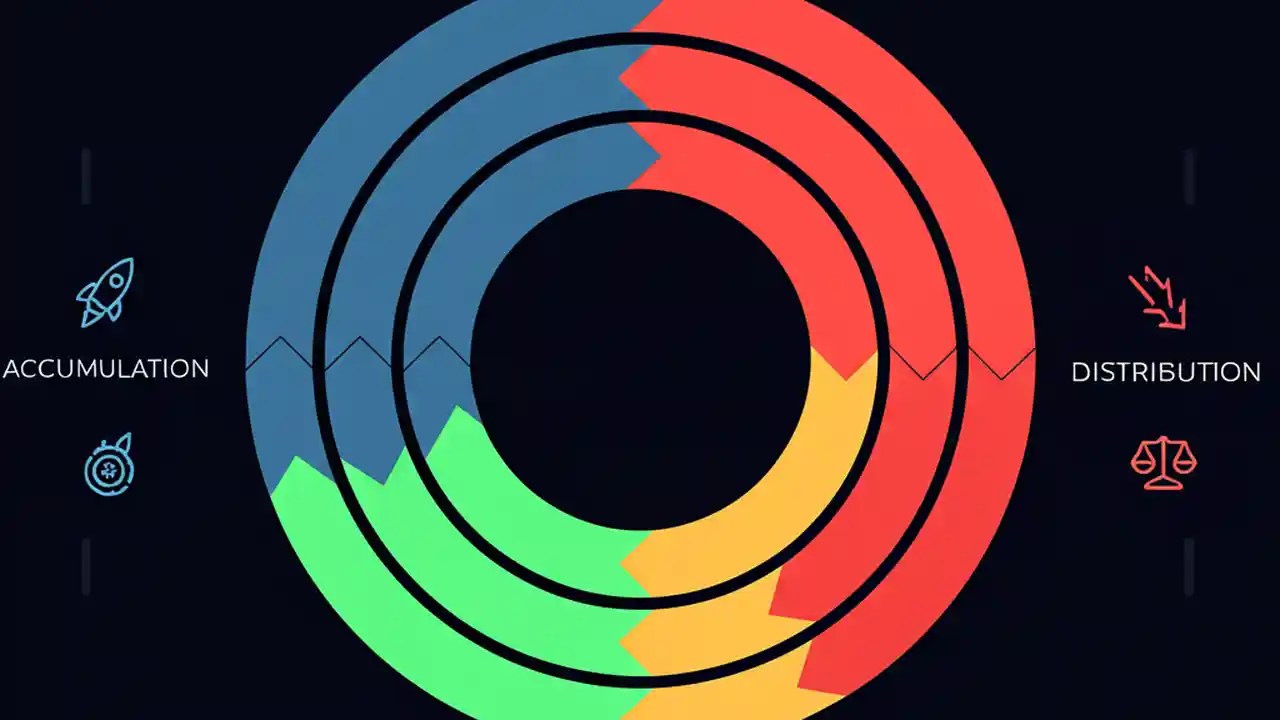 ACCUMULATION

DISTRIBUTION