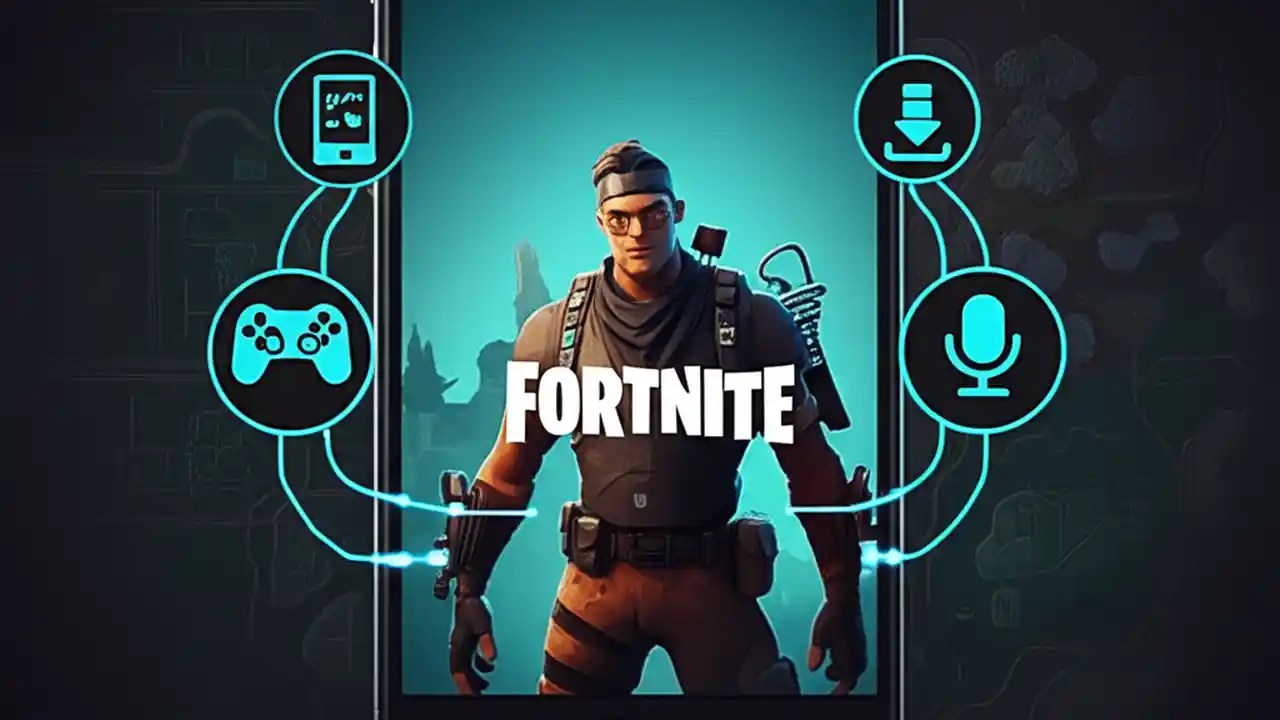 FORTNITE