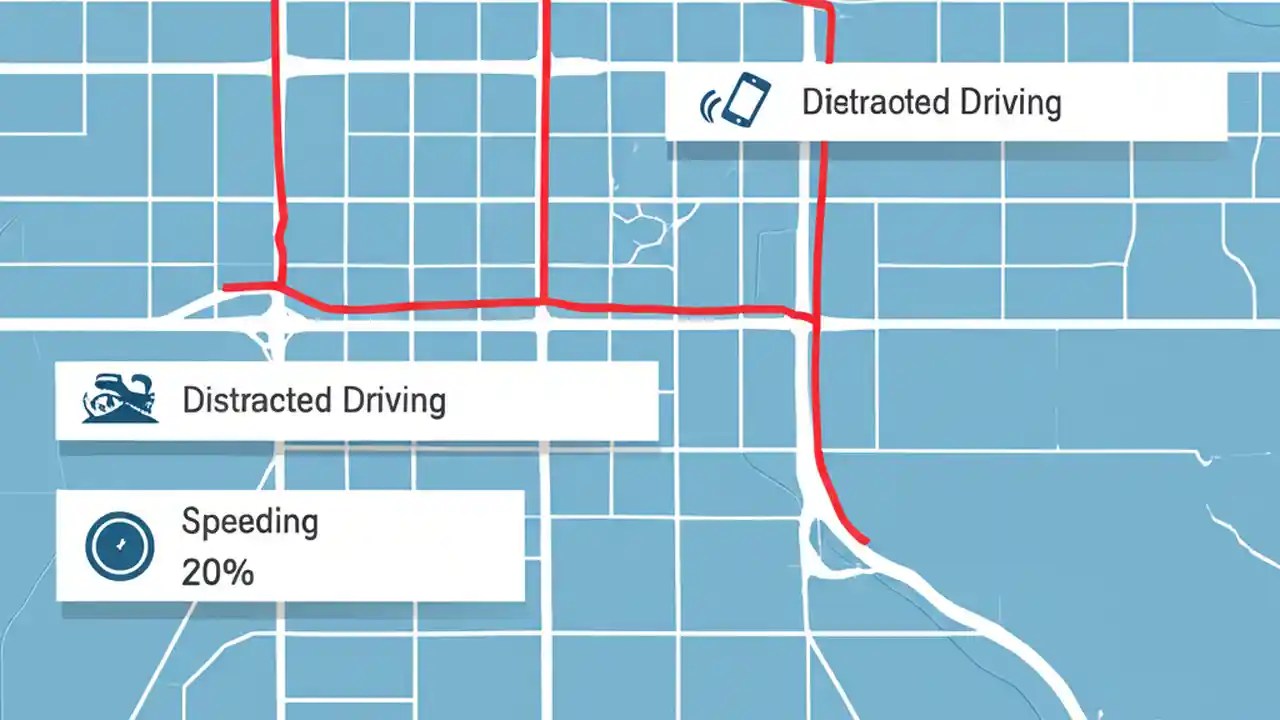 Dietraoted Driving

Distracted Driving

Speeding
20%