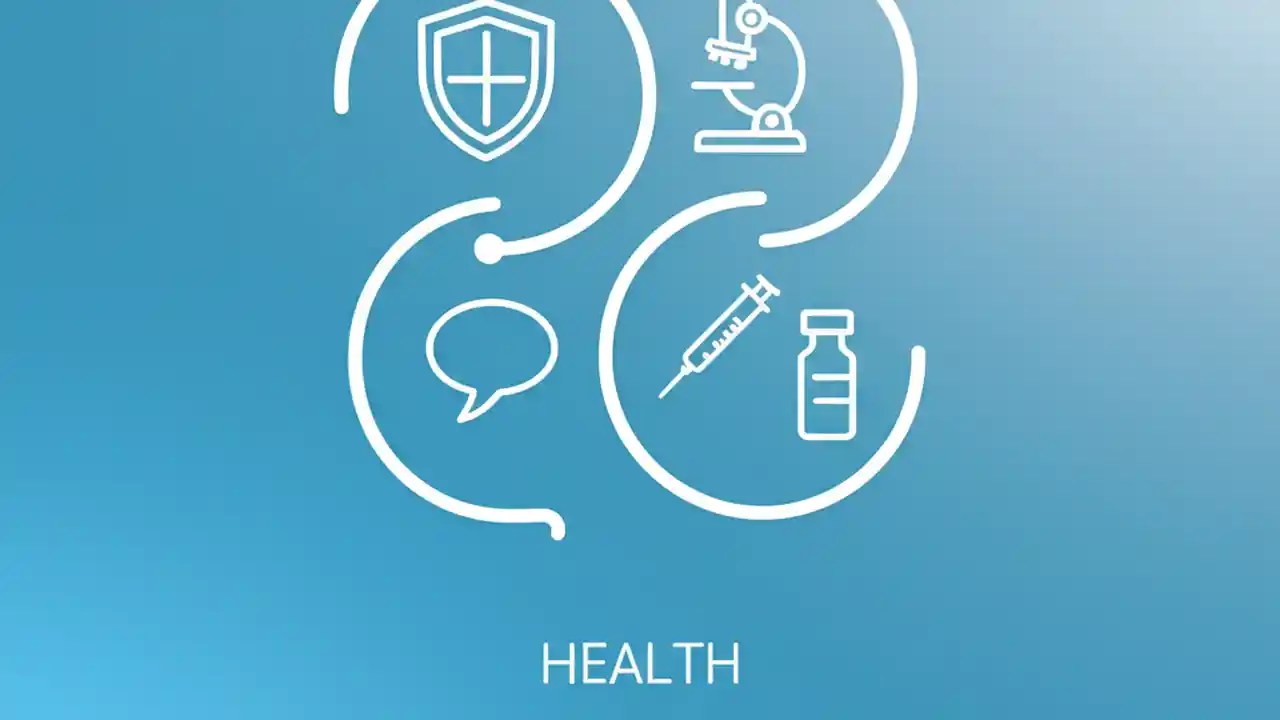 HEALTH