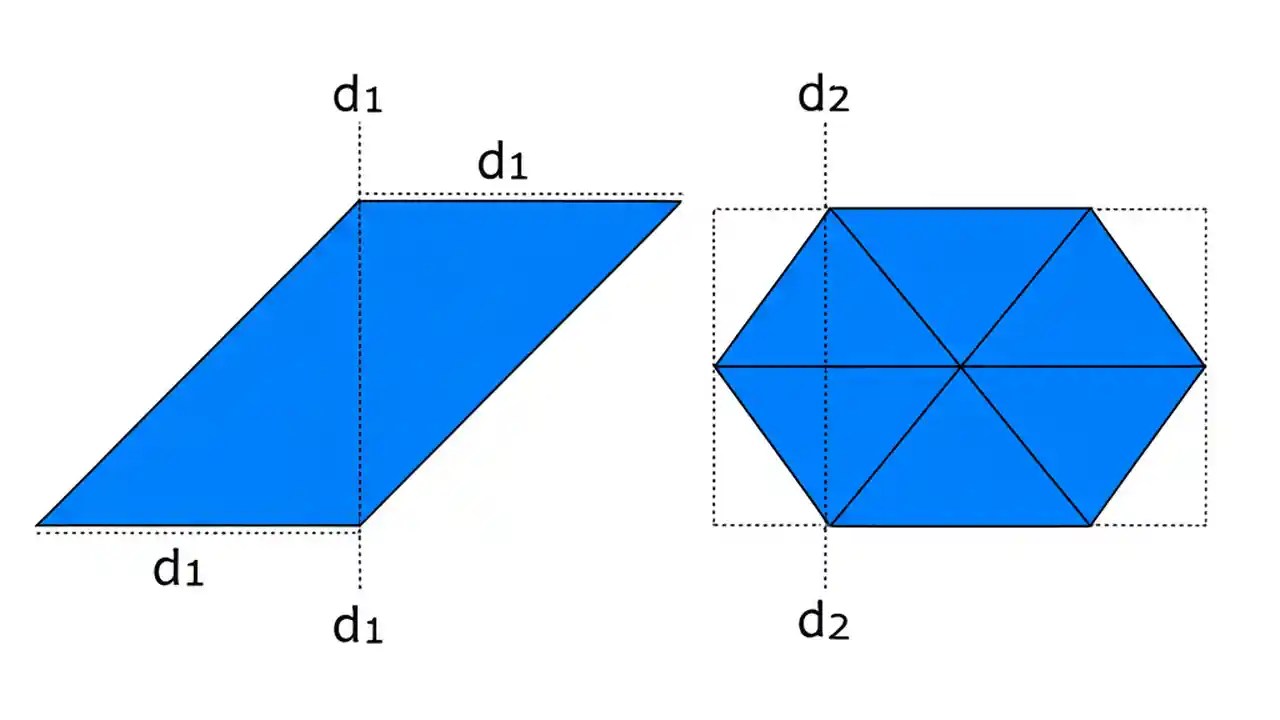 $d_1$

$d_1$

$d_1$

$d_1$

$d_2$

$d_2$