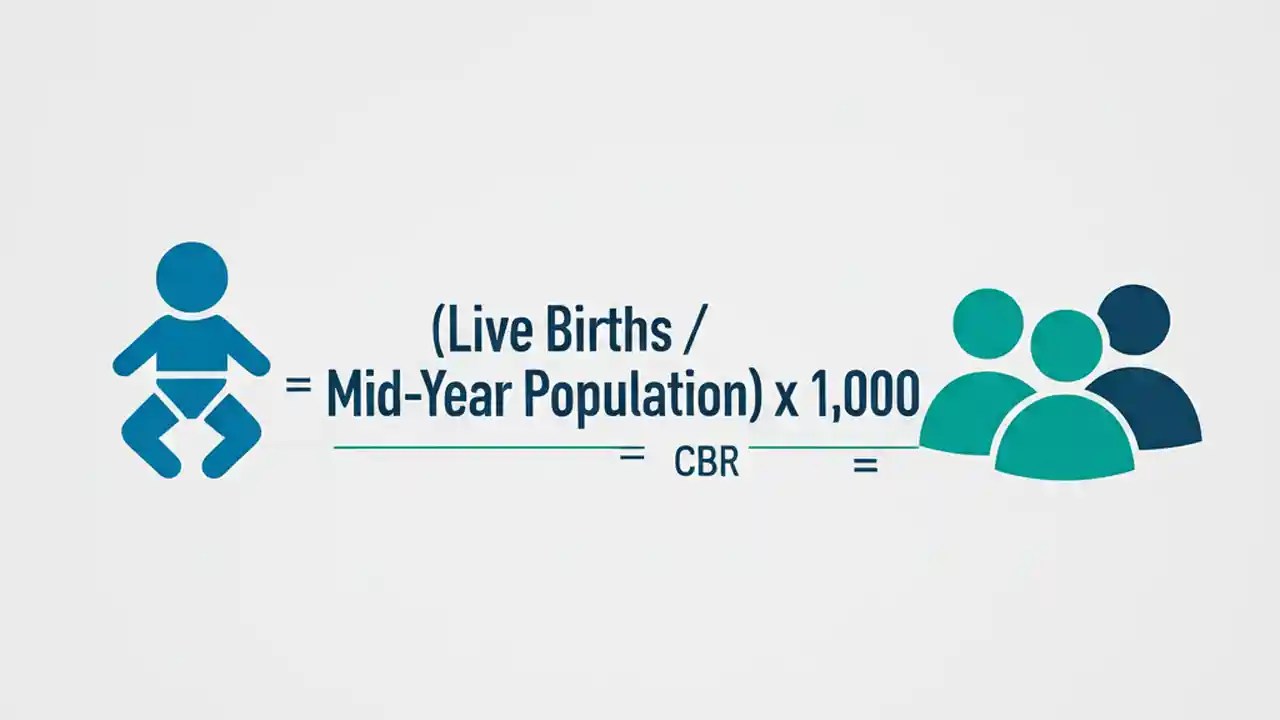 (Live Births /
= Mid-Year Population) x 1,000

= CBR =