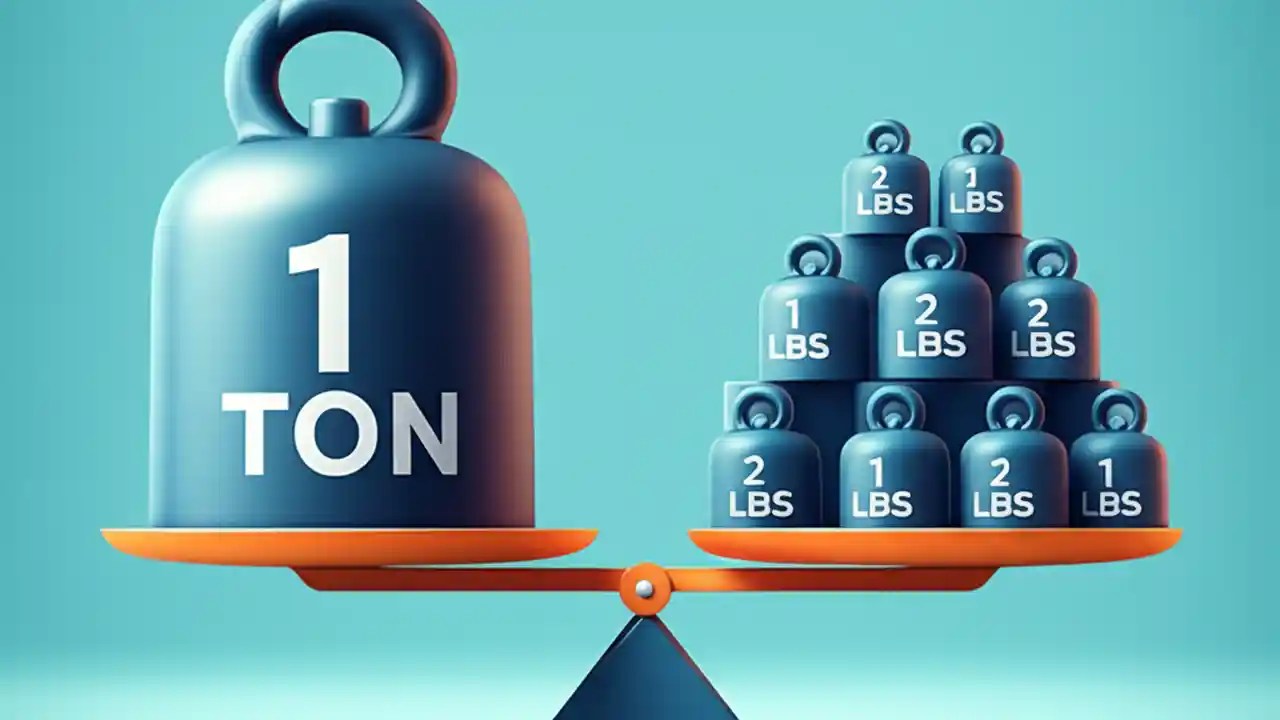 1 TON

2 LBS

1 LBS

1 LBS

2 LBS

2 LBS

2 LBS

1 LBS

2 LBS

1 LBS