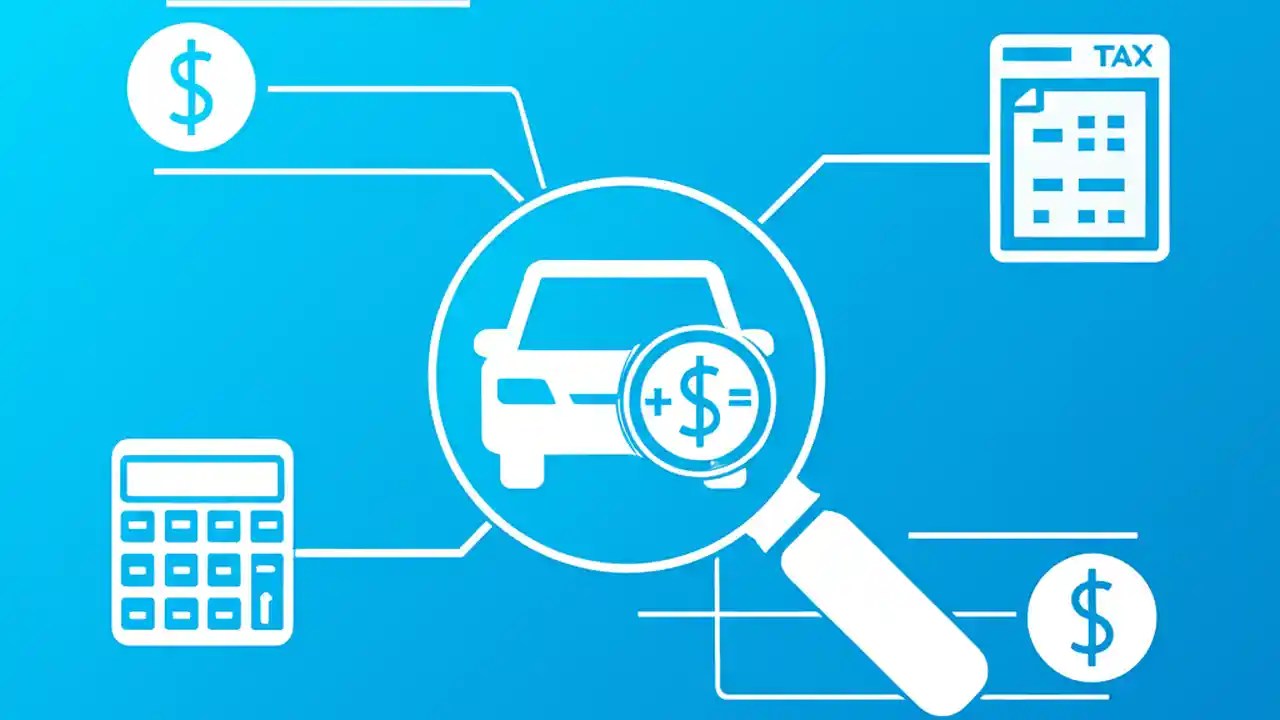 $

TAX

+$=

$