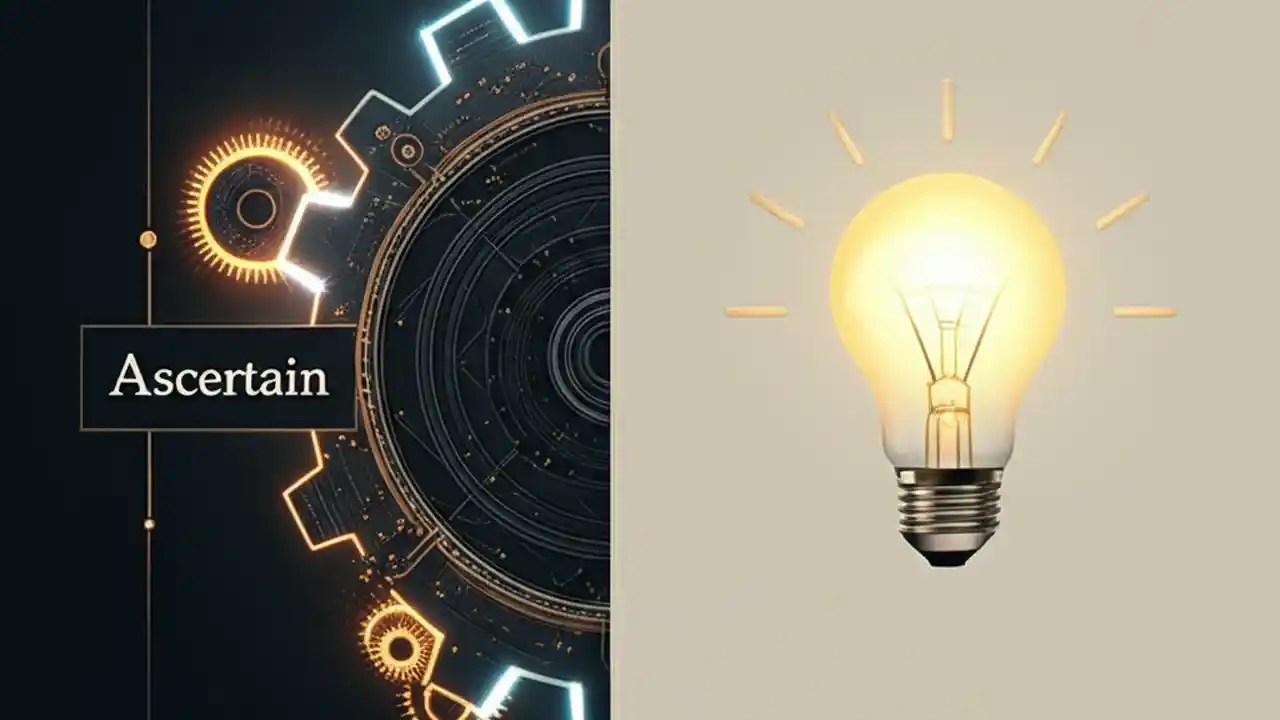 Ascertain