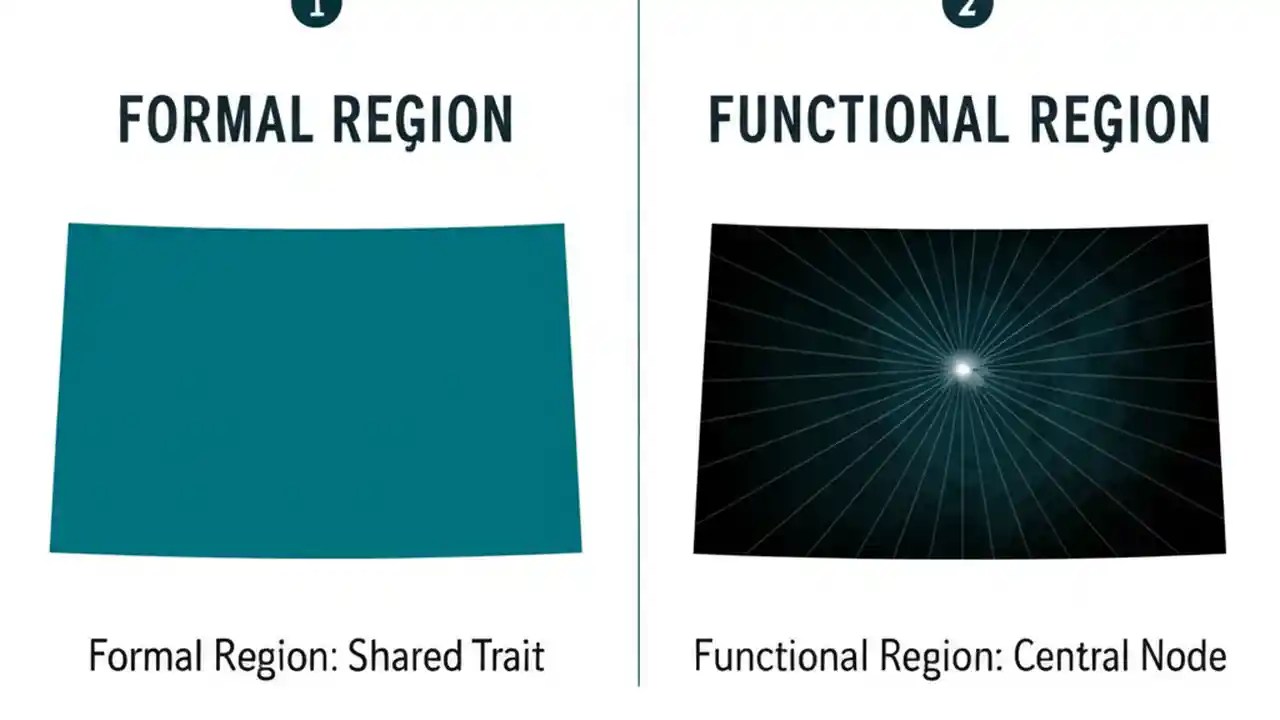 1

FORMAL REGION

Formal Region: Shared Trait

2

FUNCTIONAL REGION

Functional Region: Central Node