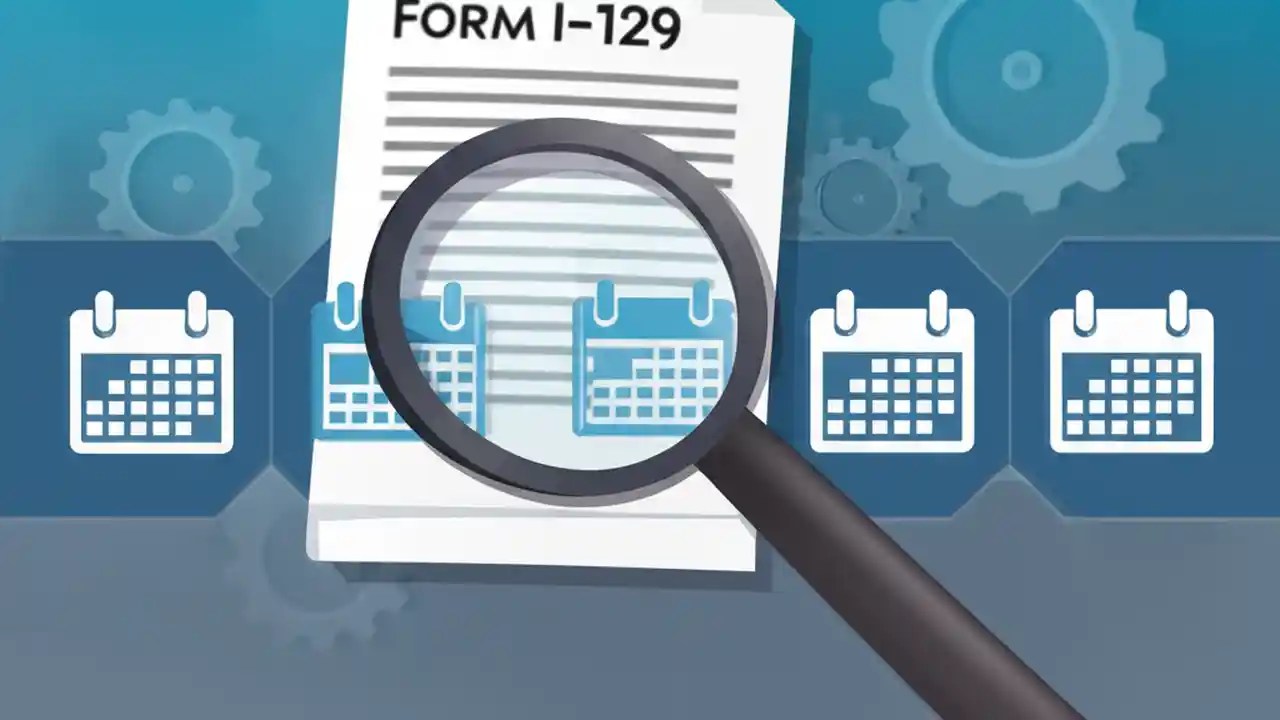 FORM I-129