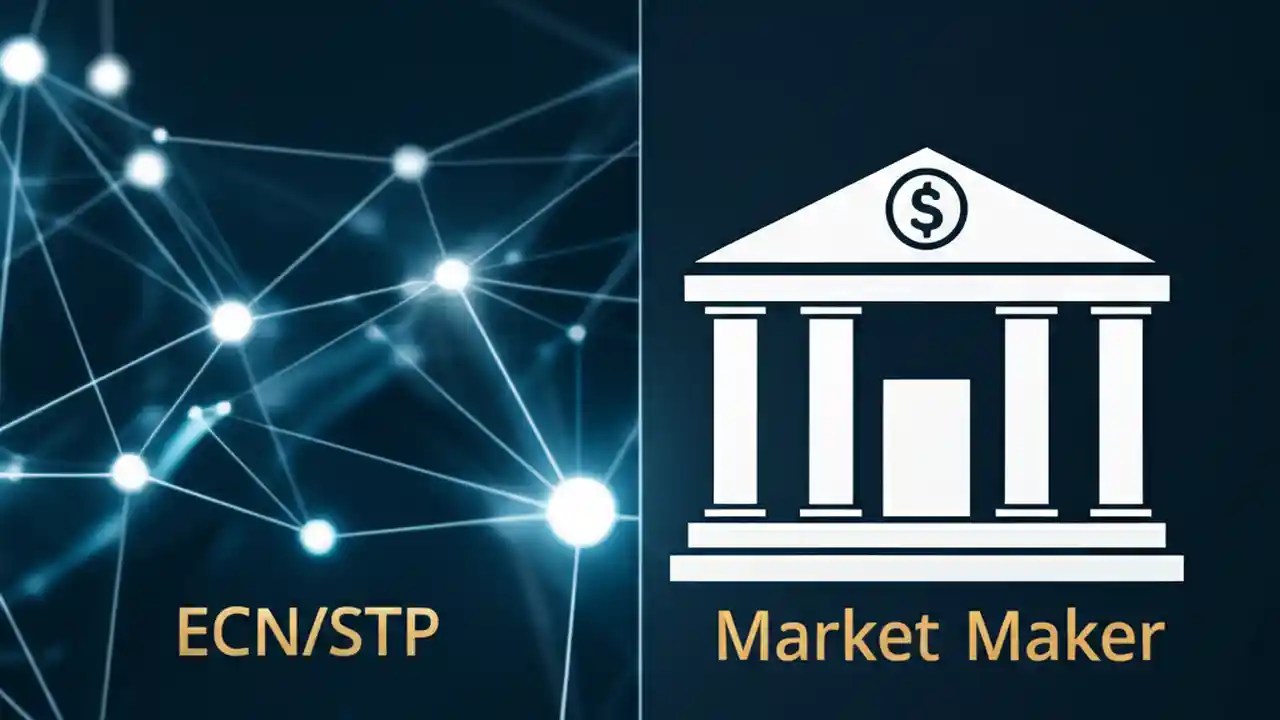 $

ECN/STP

Market Maker