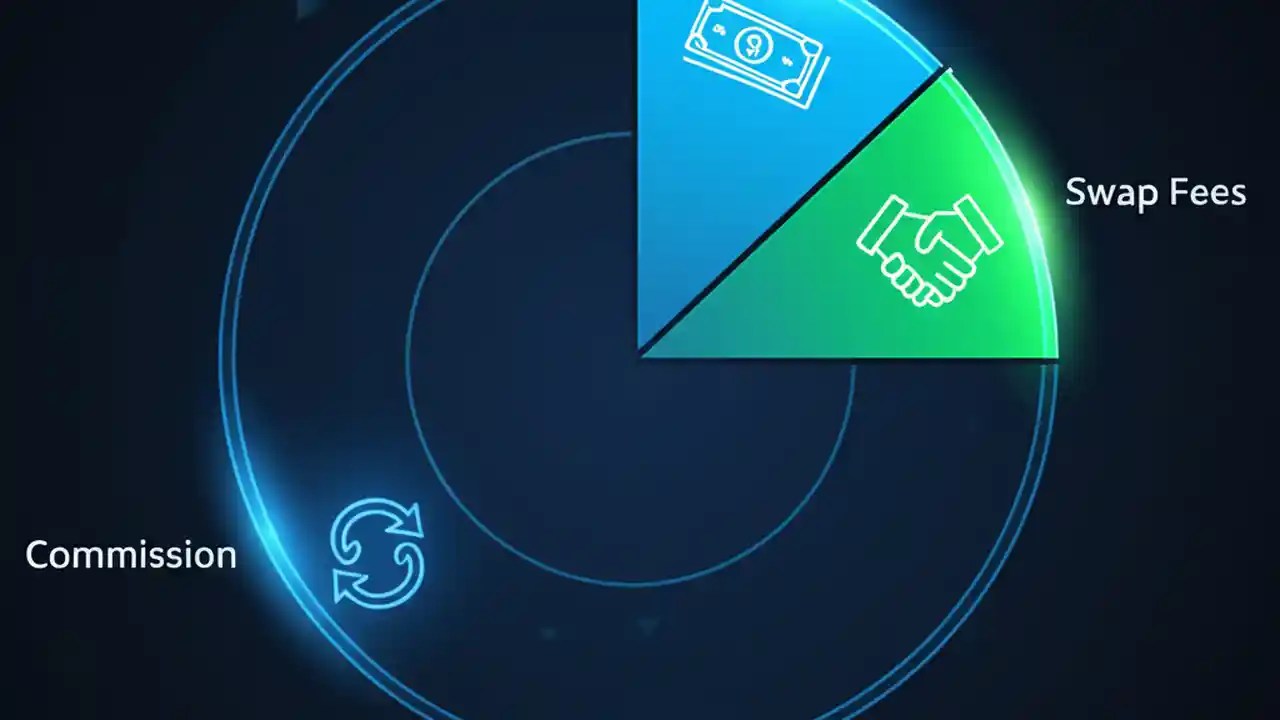 Swap Fees

Commission