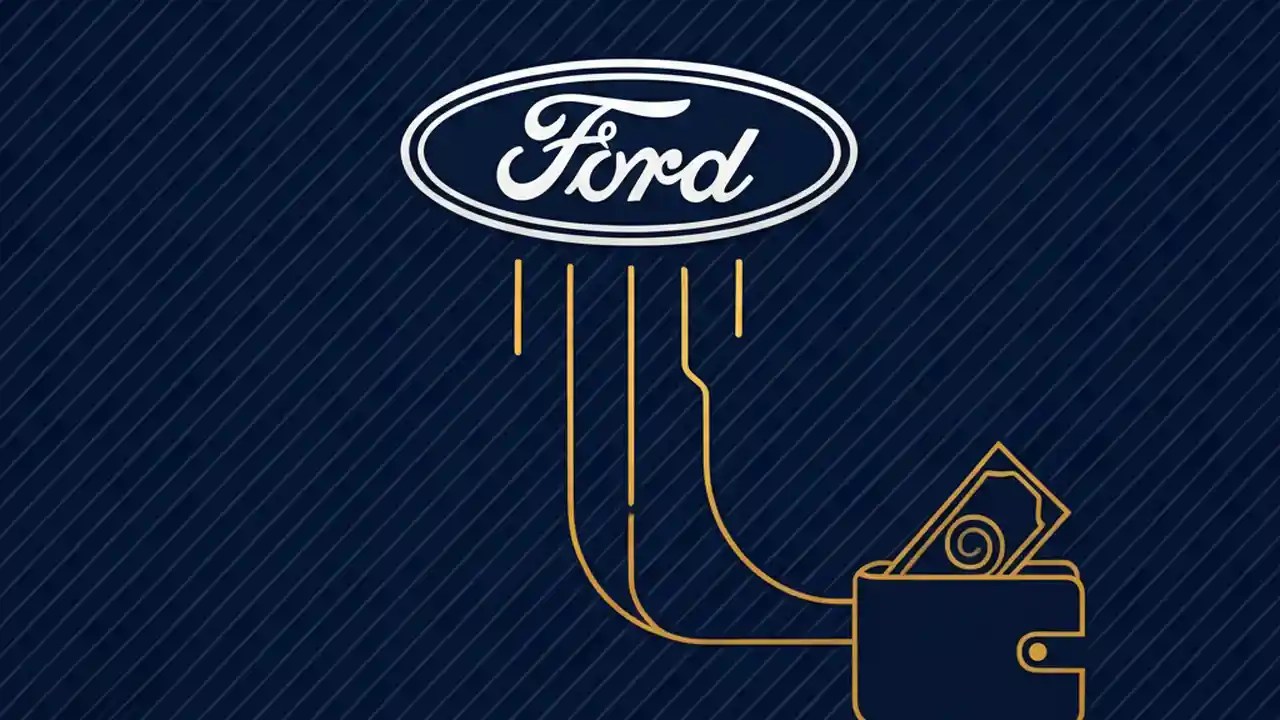 Ford