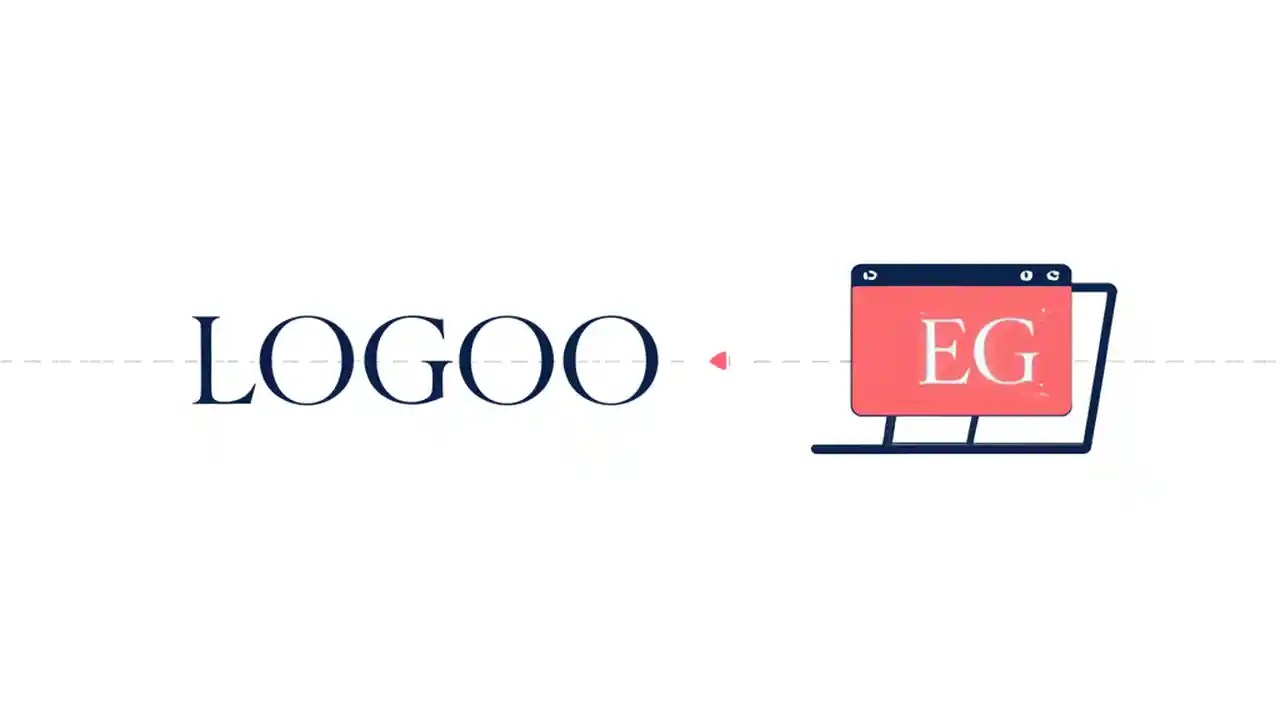 LOGOO

EG