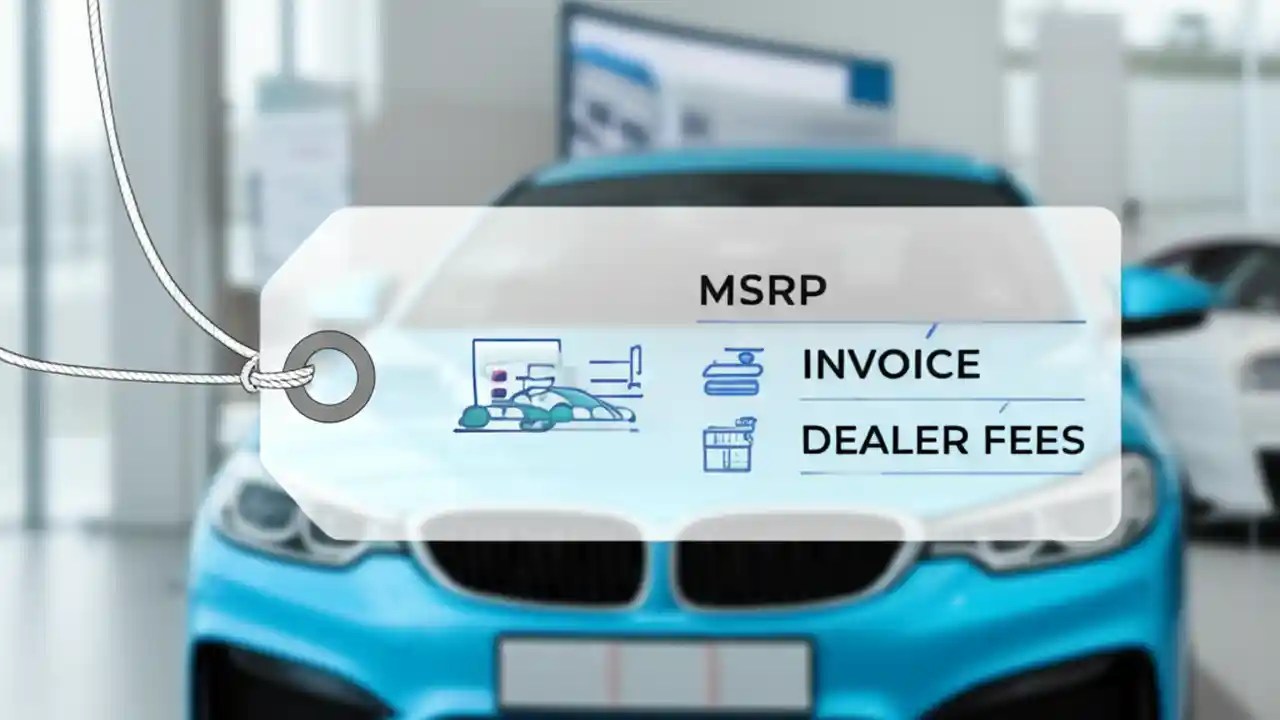 MSRP

INVOICE

DEALER FEES