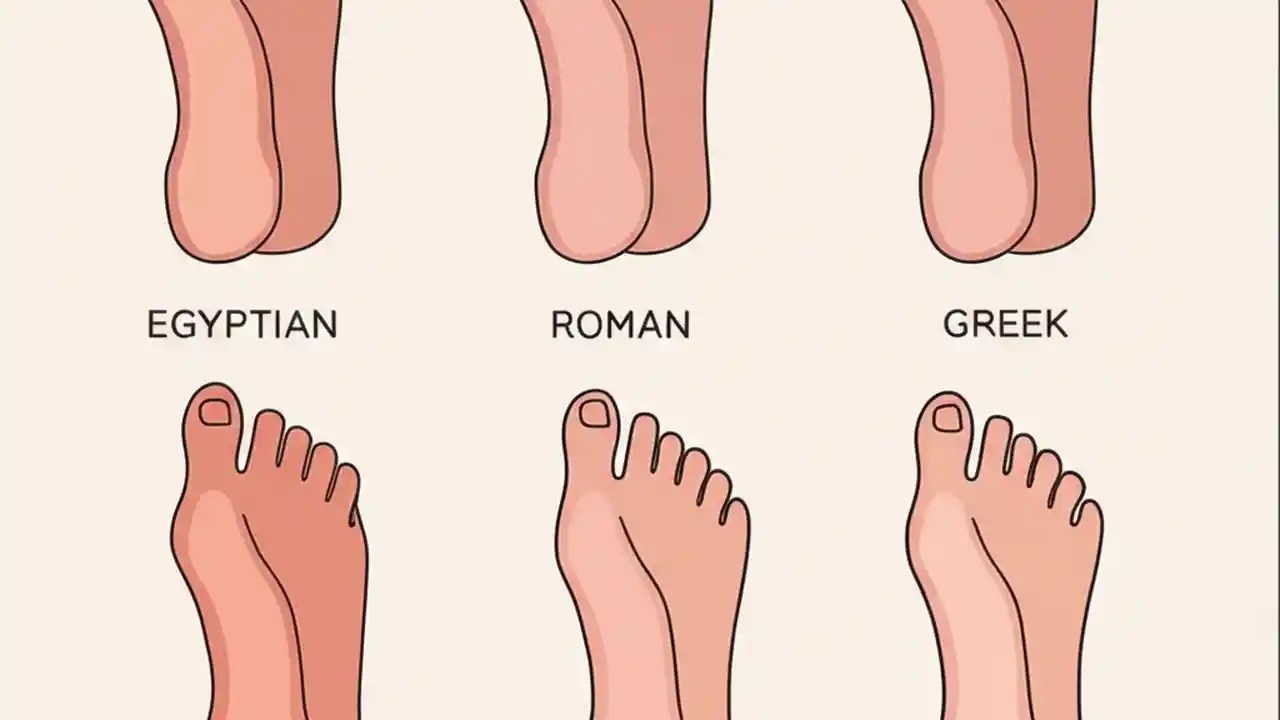 EGYPTIAN ROMAN GREEK