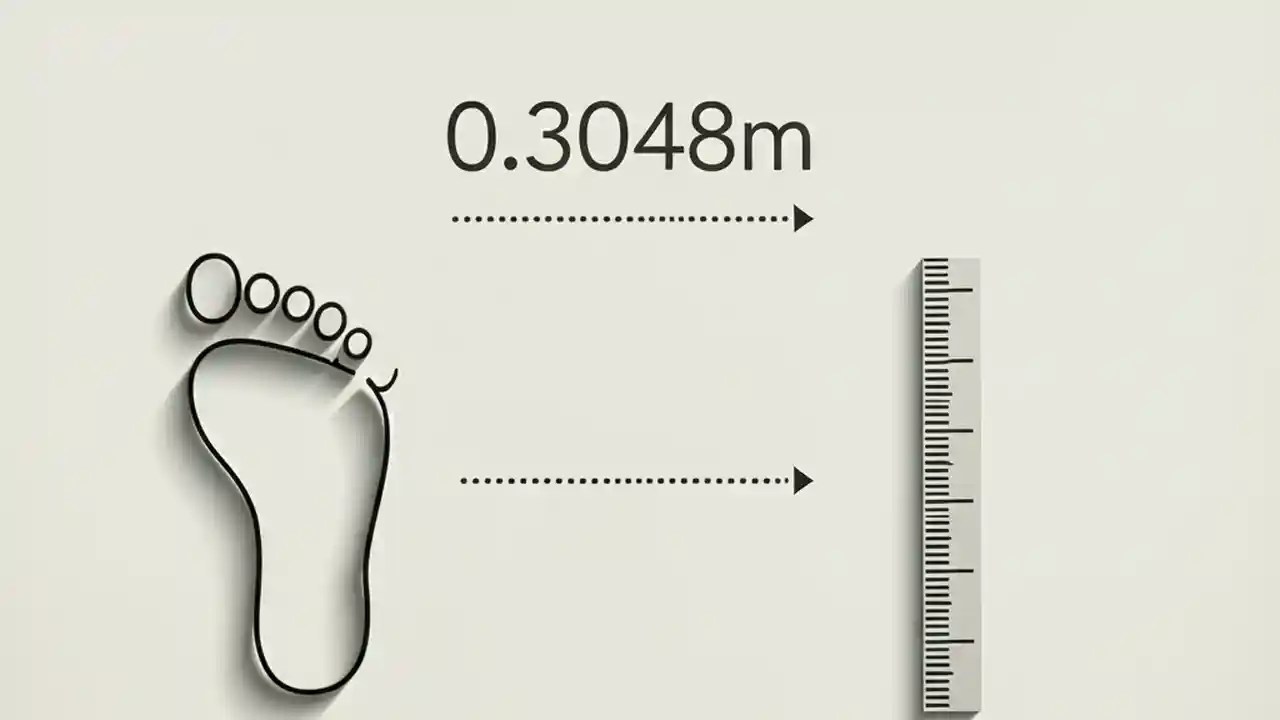 0.3048m