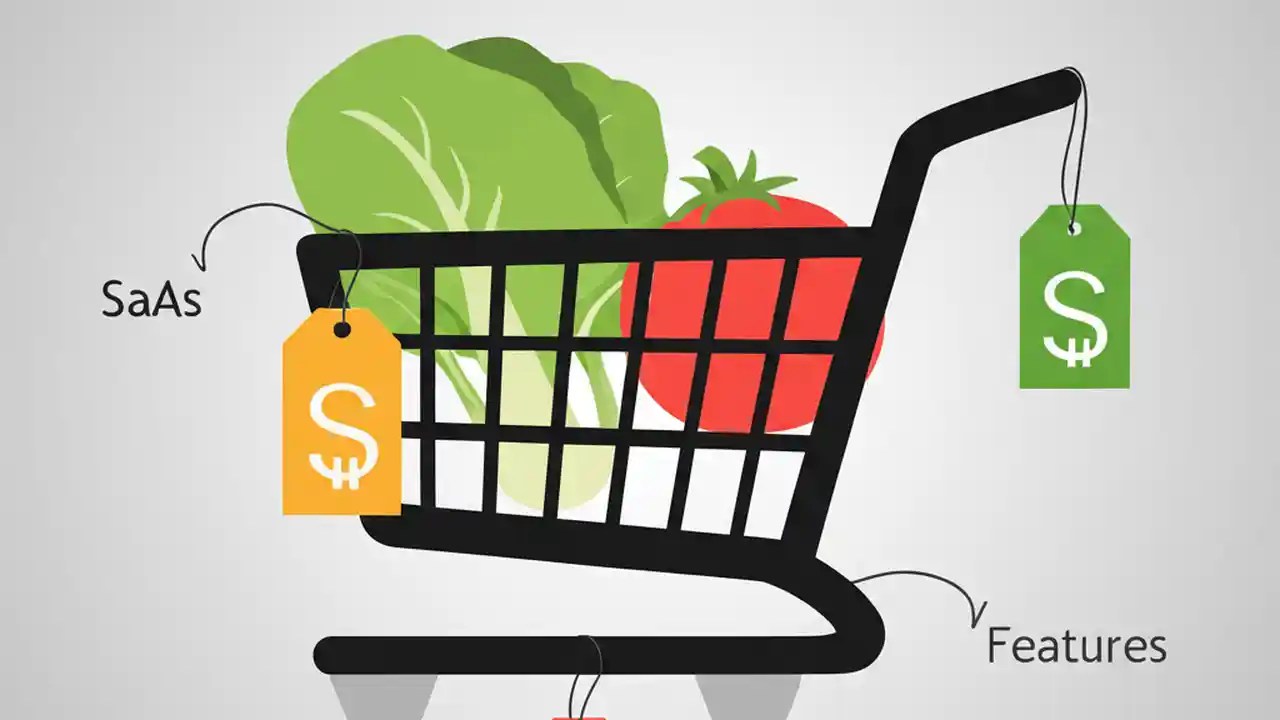 SaAs

$

$

Features