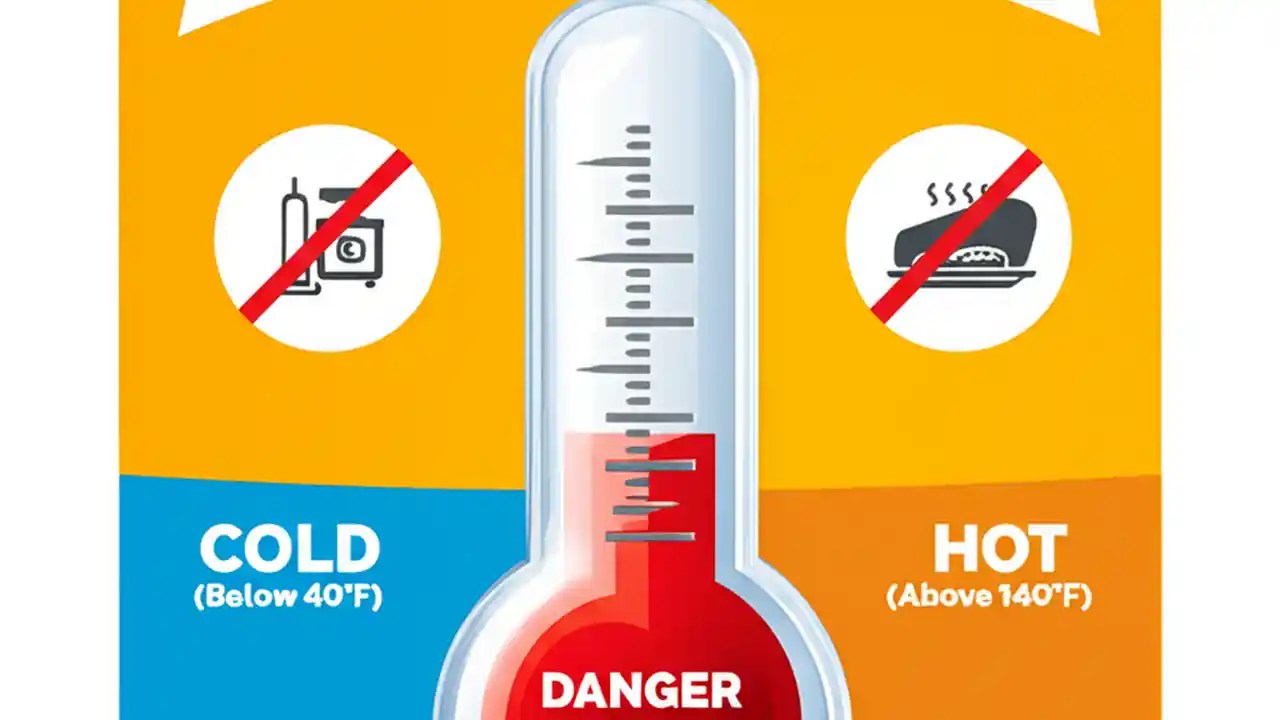 COLD
(Below 40°F)

HOT
(Above 140°F)

DANGER