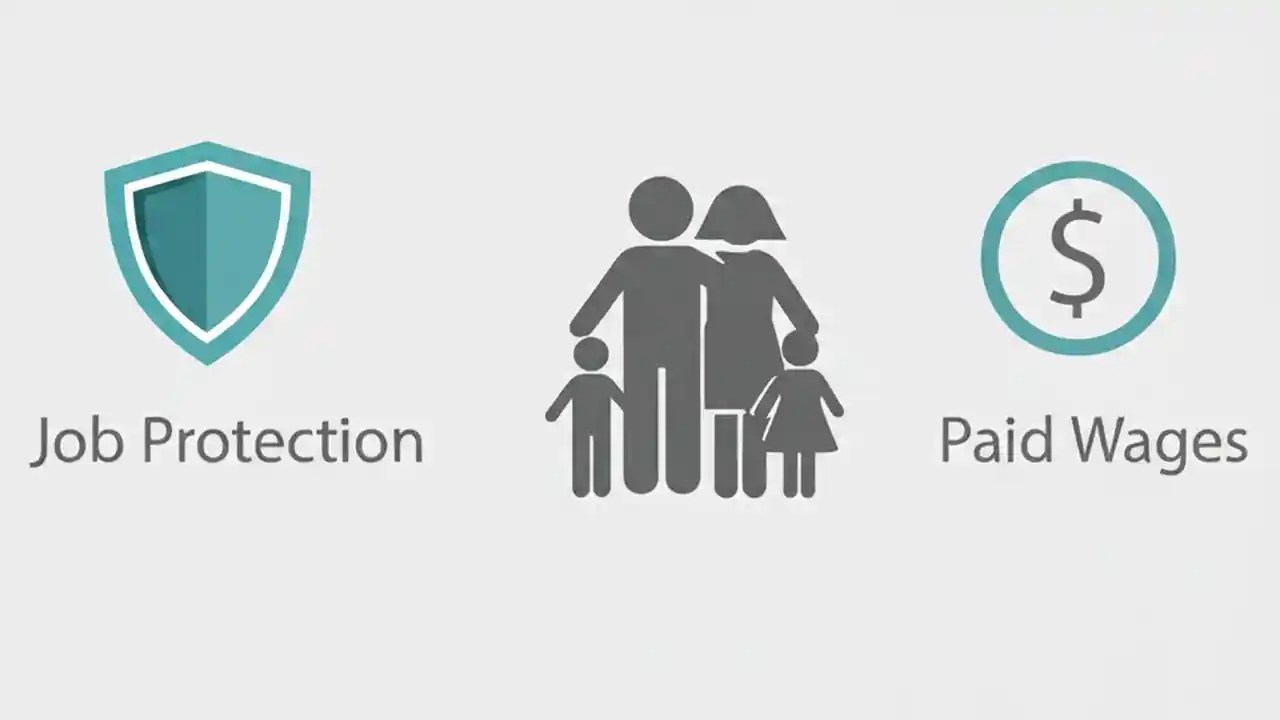 Job Protection

$

Paid Wages