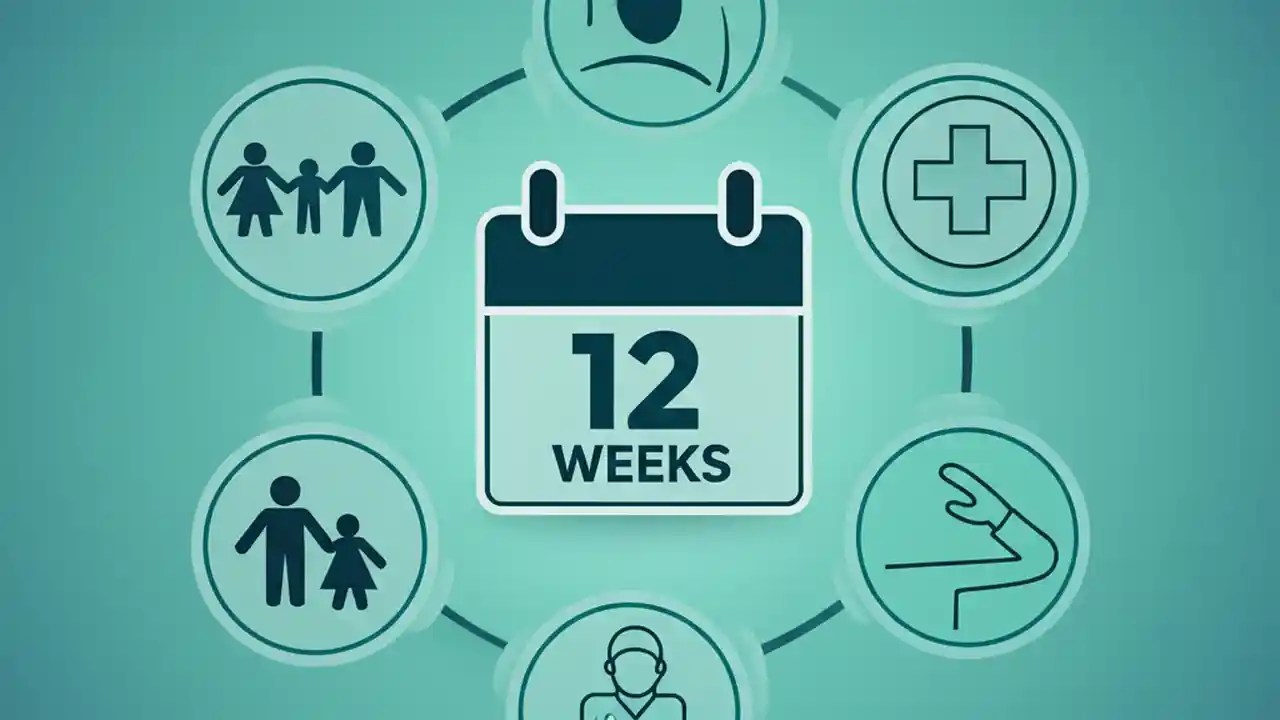 12
WEEKS