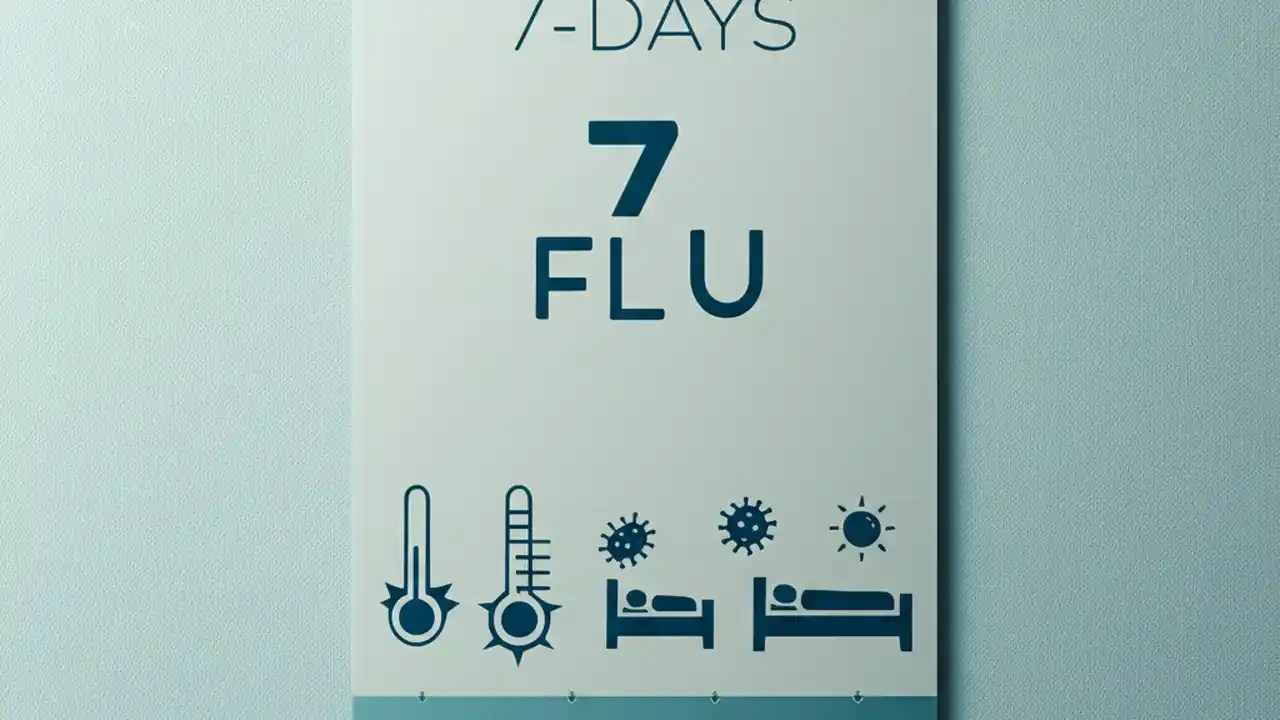 7-DAYS

7
FLU