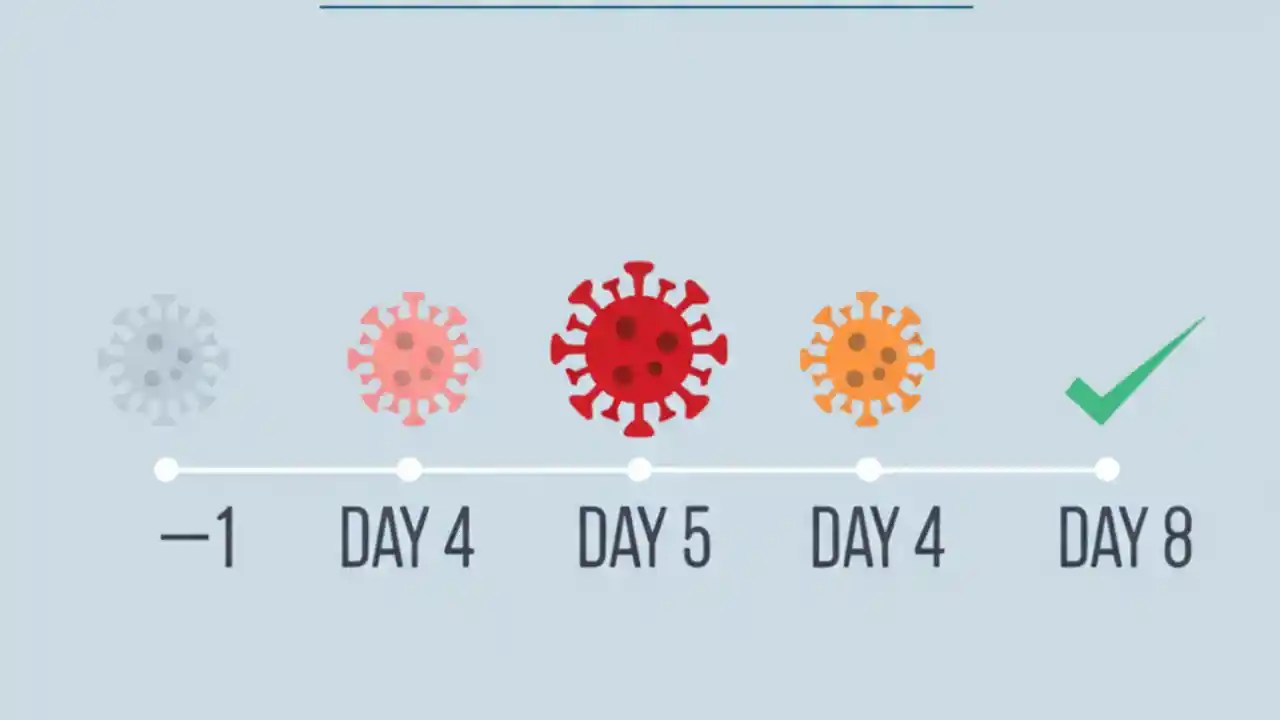 —1 DAY 4 DAY 5 DAY 4 DAY 8