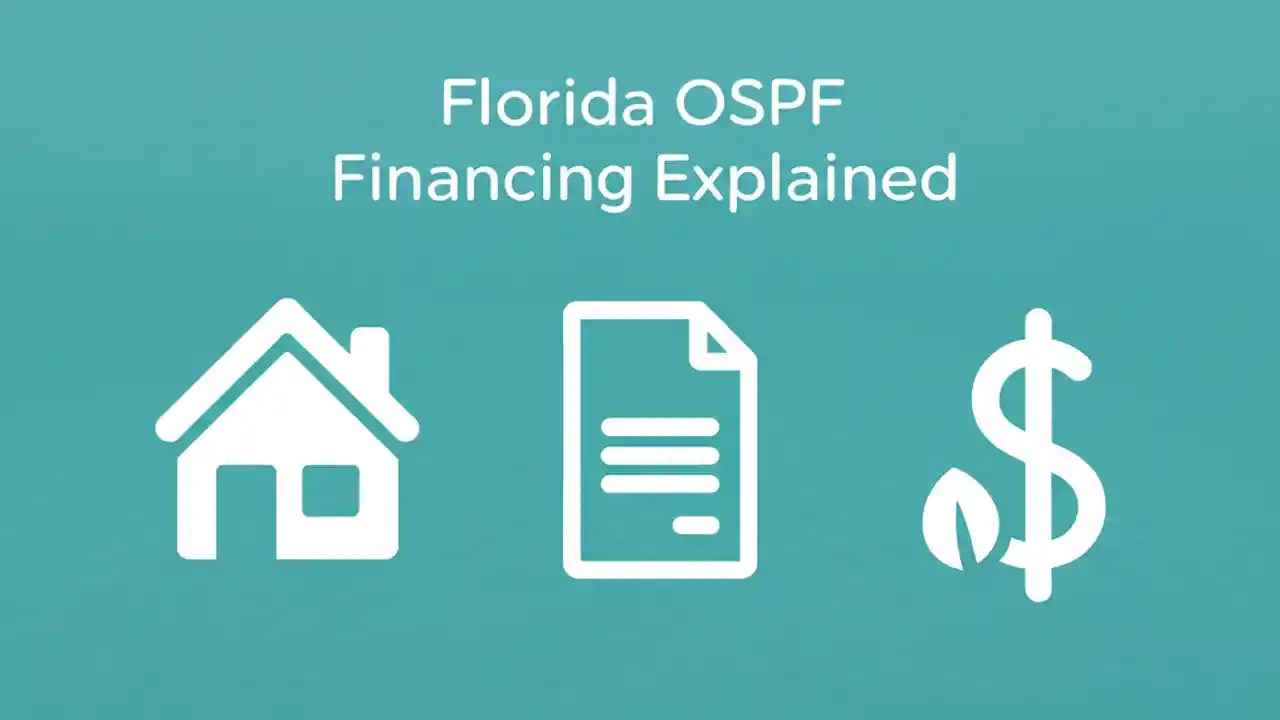 Florida OSPF
Financing Explained