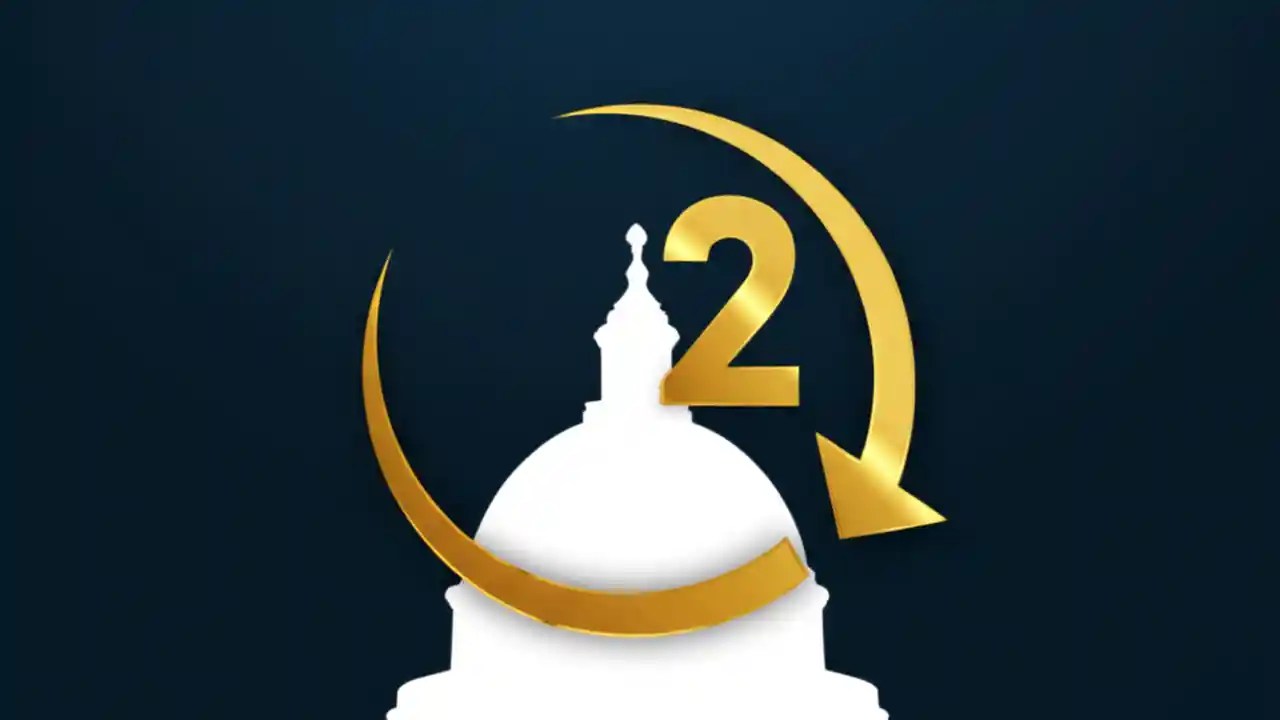 2