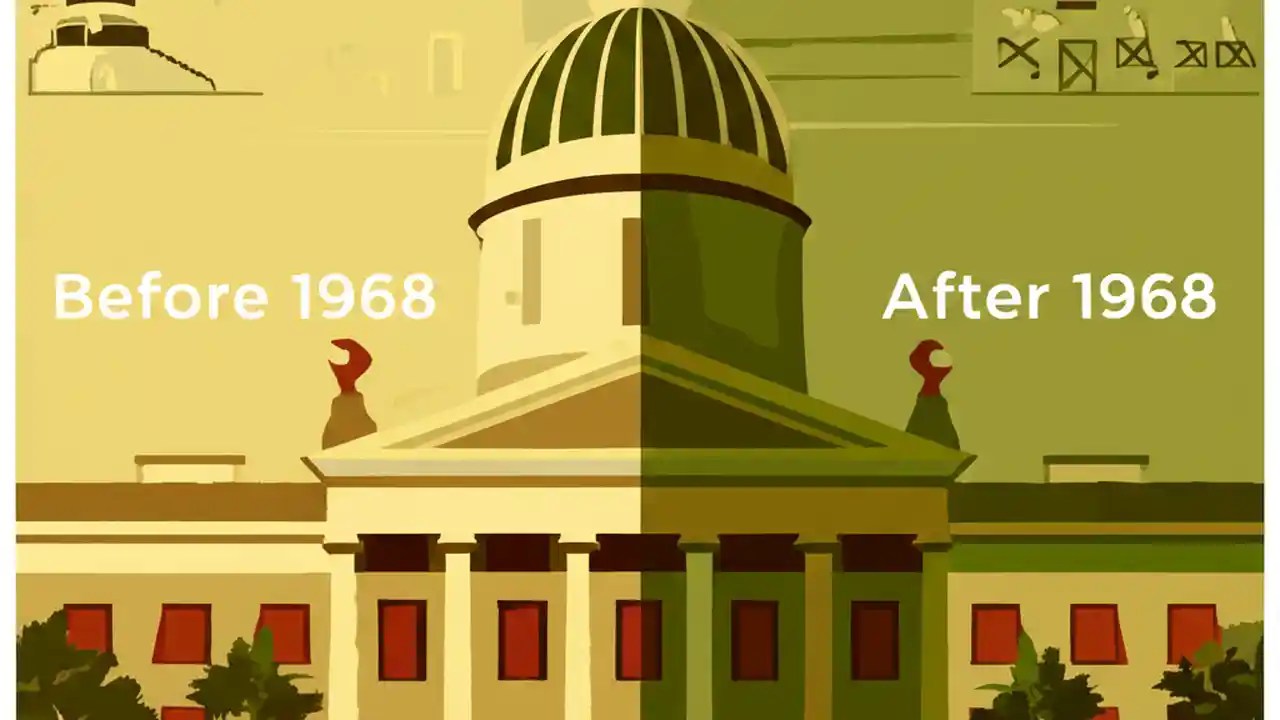 Before 1968

After 1968