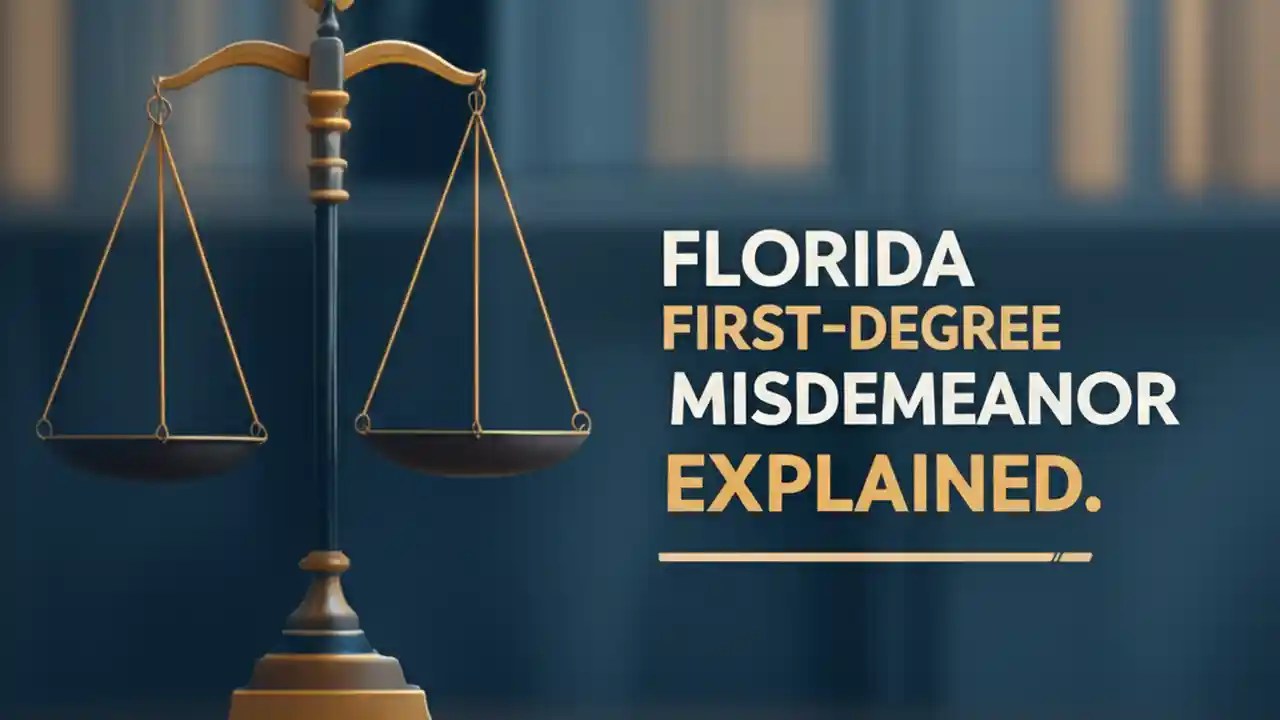 FLORIDA
FIRST-DEGREE
MISDEMEANOR
EXPLAINED.