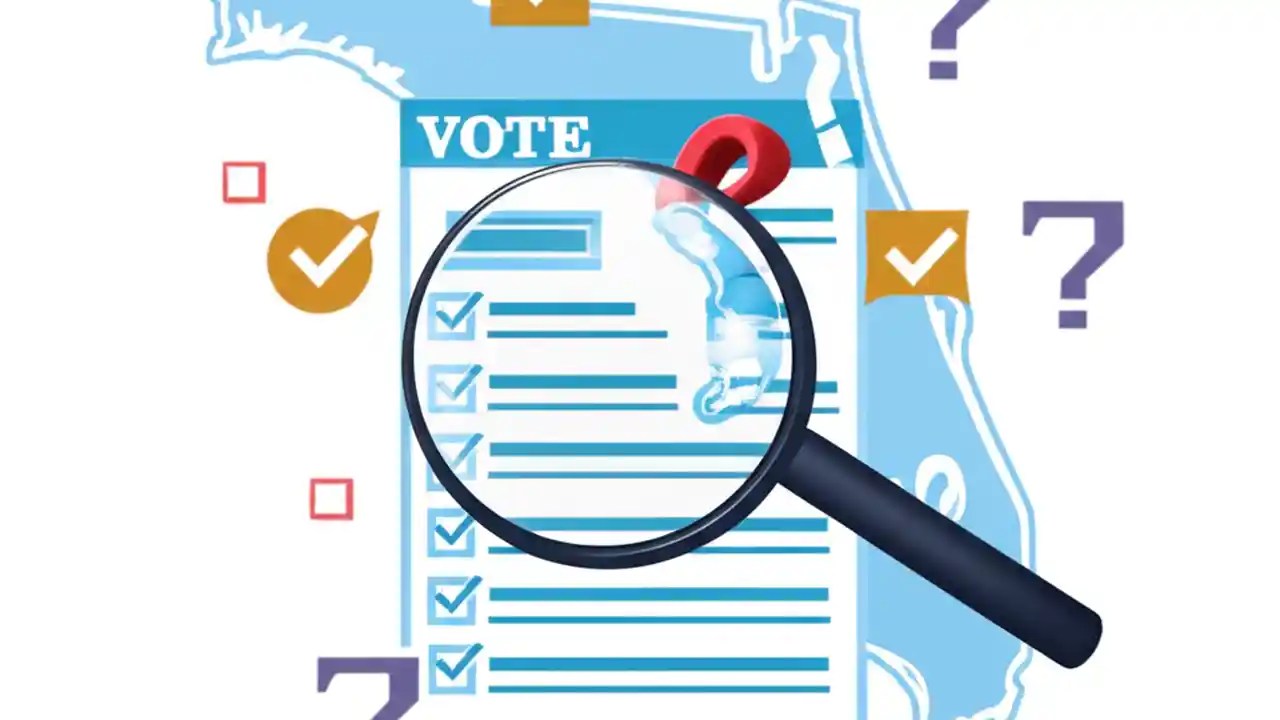 VOTE

?

?

?