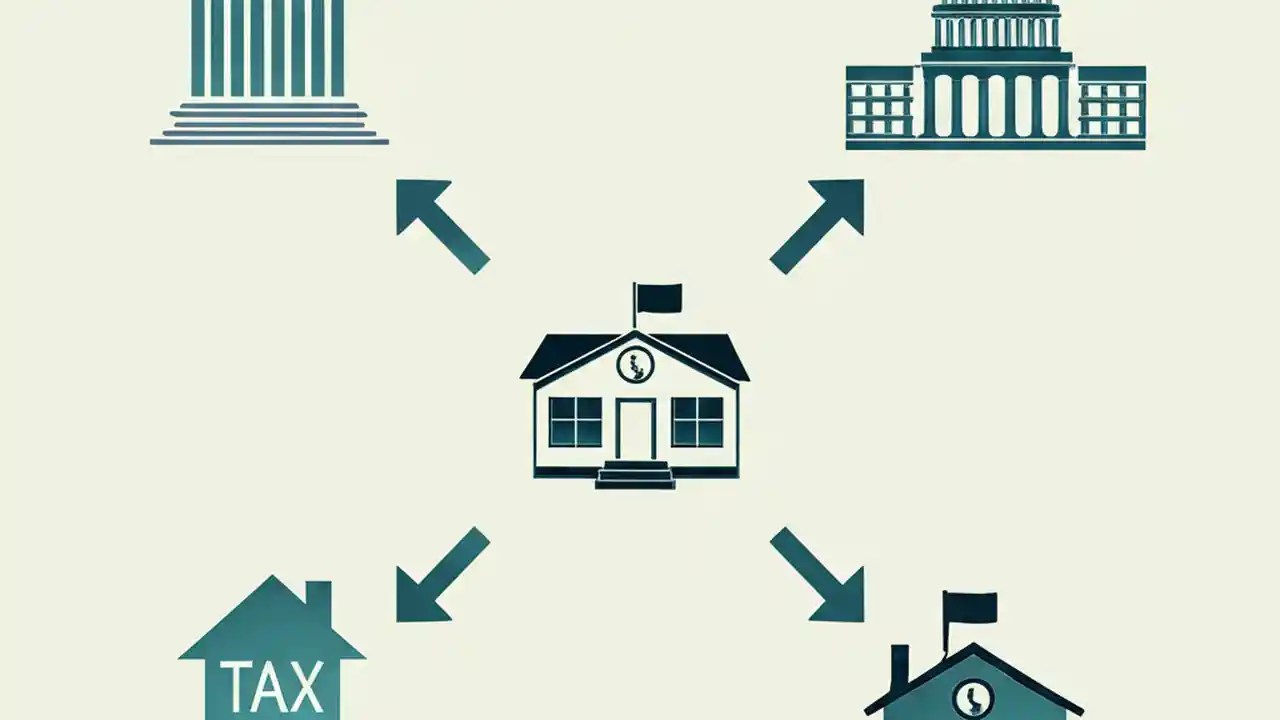 TAX