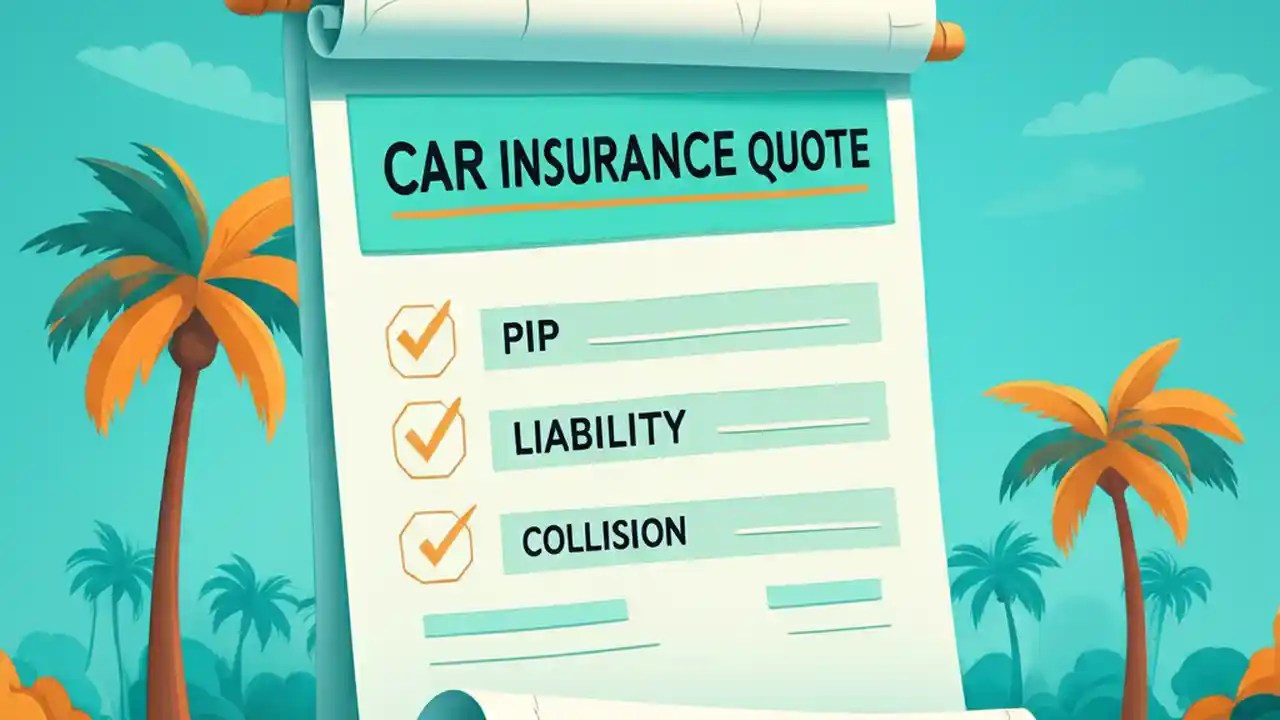 CAR INSURANCE QUOTE

PIP

LIABILITY

COLLISION