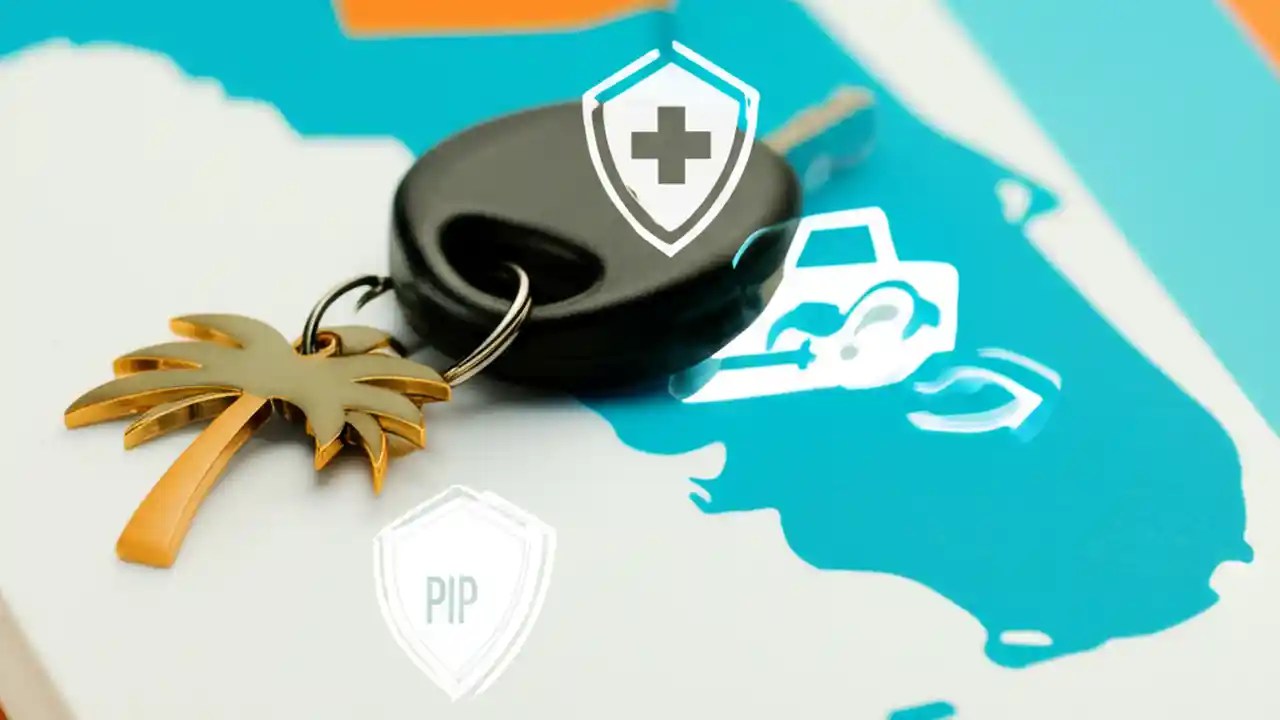 PIP