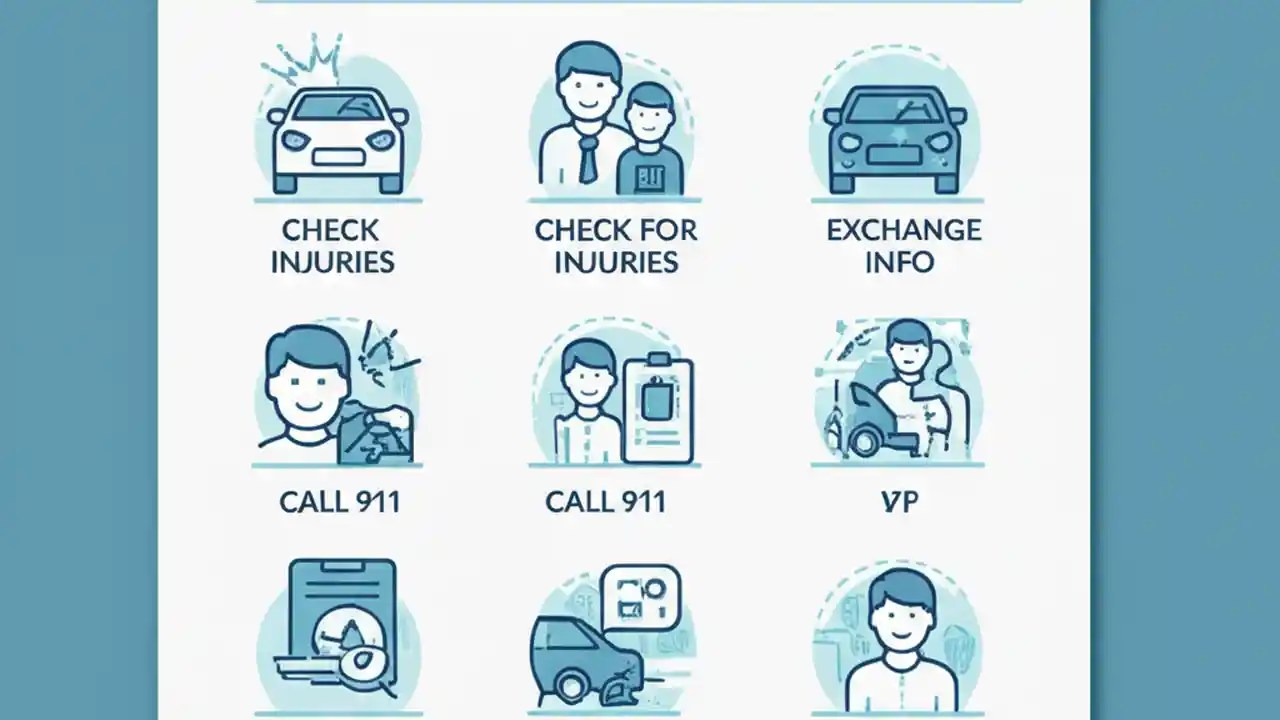 CHECK INJURIES

CHECK FOR INJURIES

EXCHANGE INFO

CALL 911

CALL 911

VP