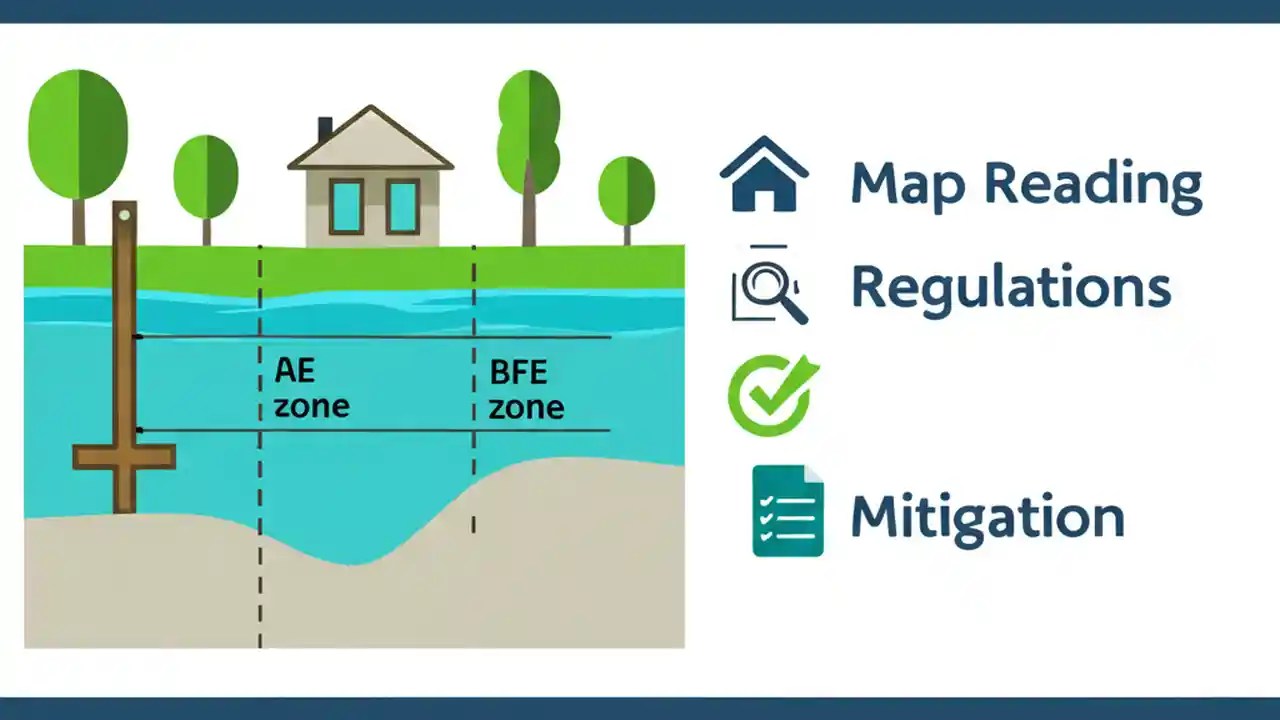 AE zone

BFE zone

Map Reading

Regulations

Mitigation