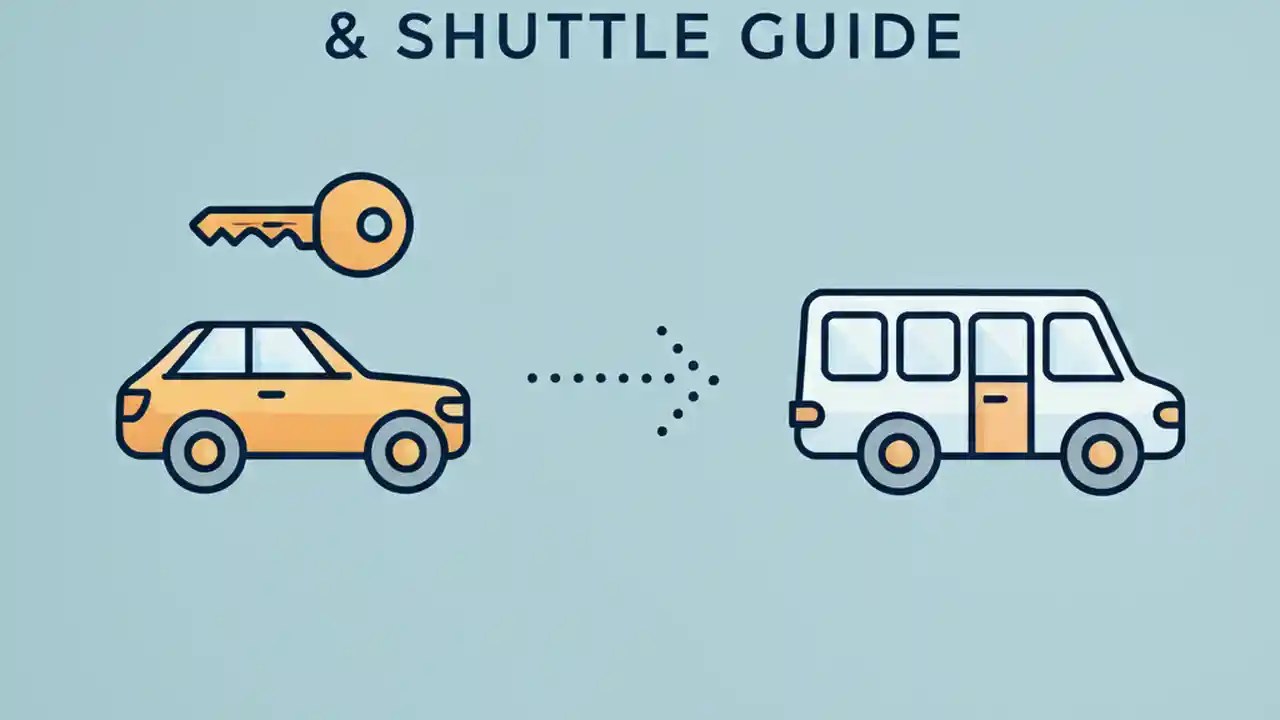 & SHUTTLE GUIDE